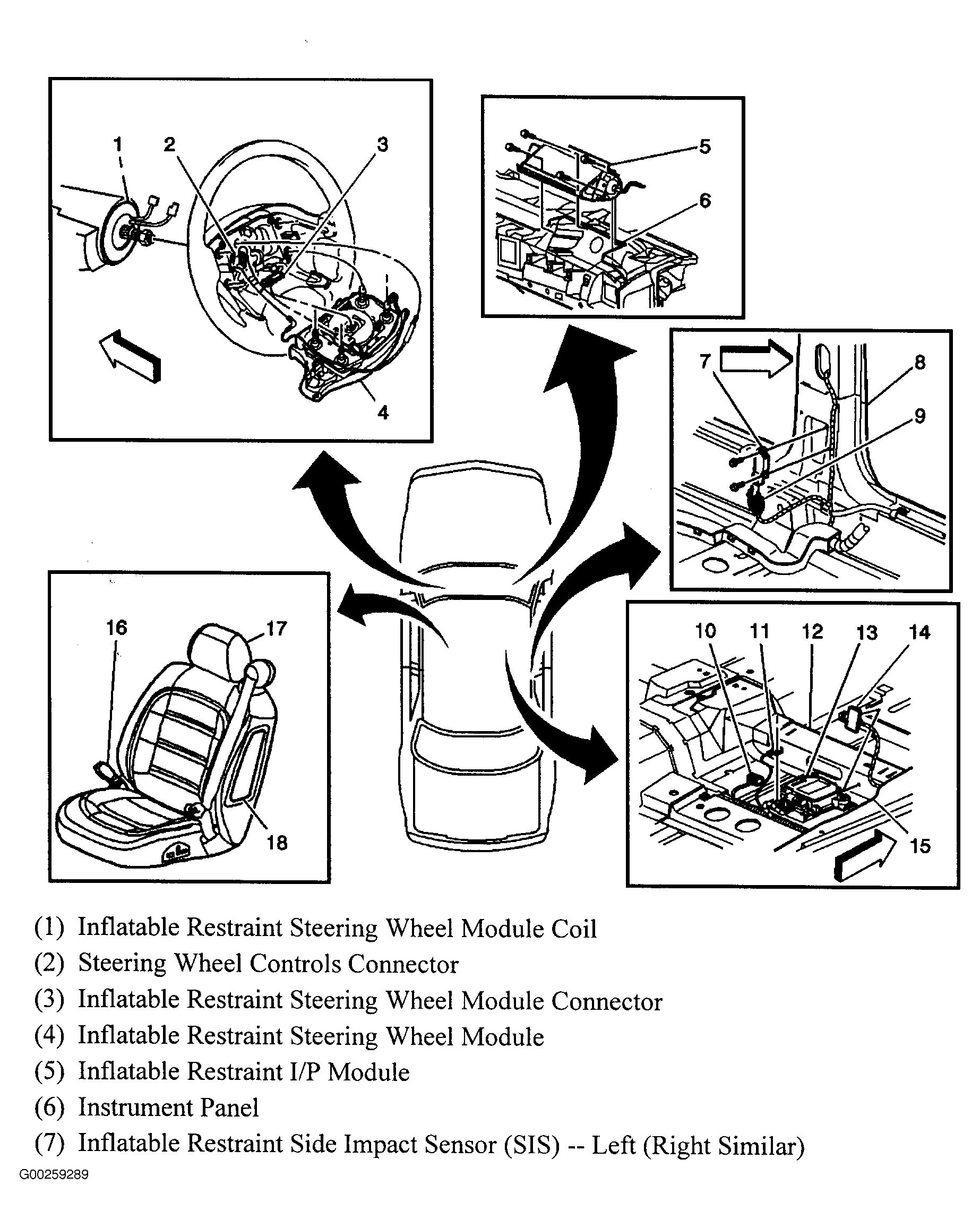 1 2 3

4

5

6

7

8

9

16

17

18

10 11 12 13 14

15

(1) Inflatable Restraint Steering Wheel Module Coil

(2) Steering Wheel Controls Connector

(3) Inflatable Restraint Steering Wheel Module Connector

(4) Inflatable Restraint Steering Wheel Module

(5) Inflatable Restraint I/P Module

(6) Instrument Panel

(7) Inflatable Restraint Side Impact Sensor (SIS) -- Left (Right Similar)

G00259289