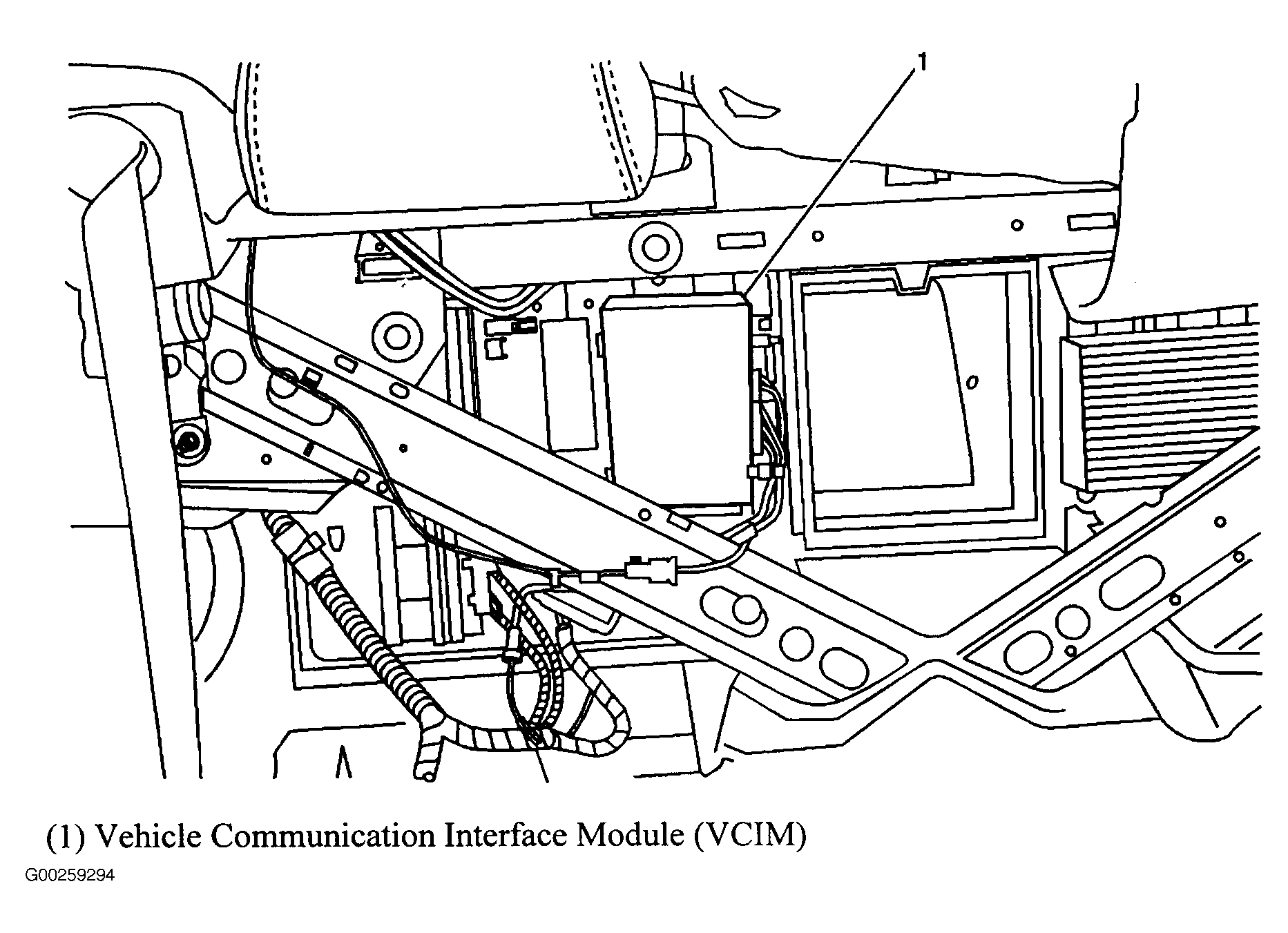 1

(1) Vehicle Communication Interface Module (VCIM)

G00259294