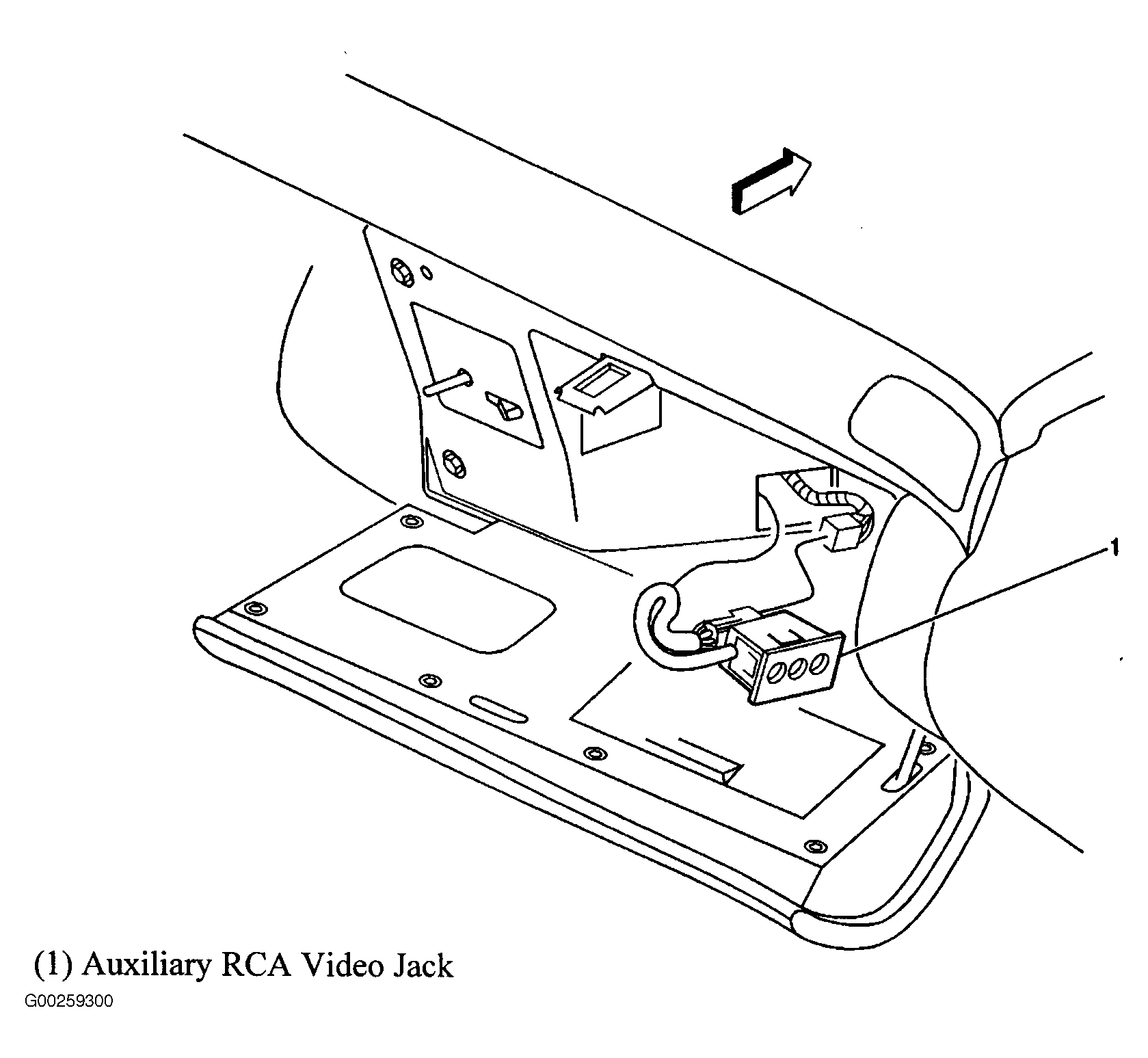 1

(1) Auxiliary RCA Video Jack

G00259300