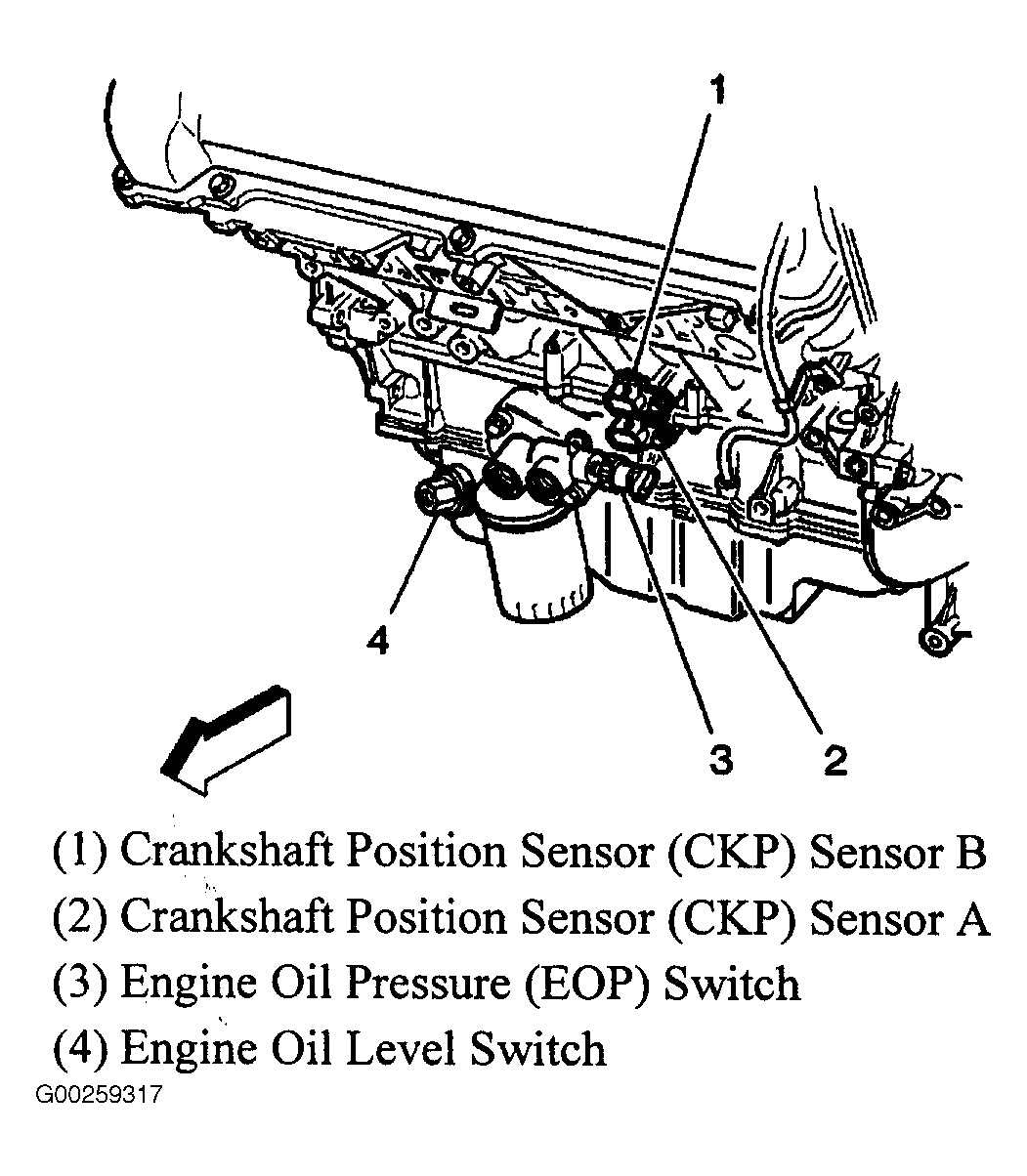 1

4

3

2

(1) Crankshaft Position Sensor (CKP) Sensor B

(2) Crankshaft Position Sensor (CKP) Sensor A

(3) Engine Oil Pressure (EOP) Switch

(4) Engine Oil Level Switch

G00259317