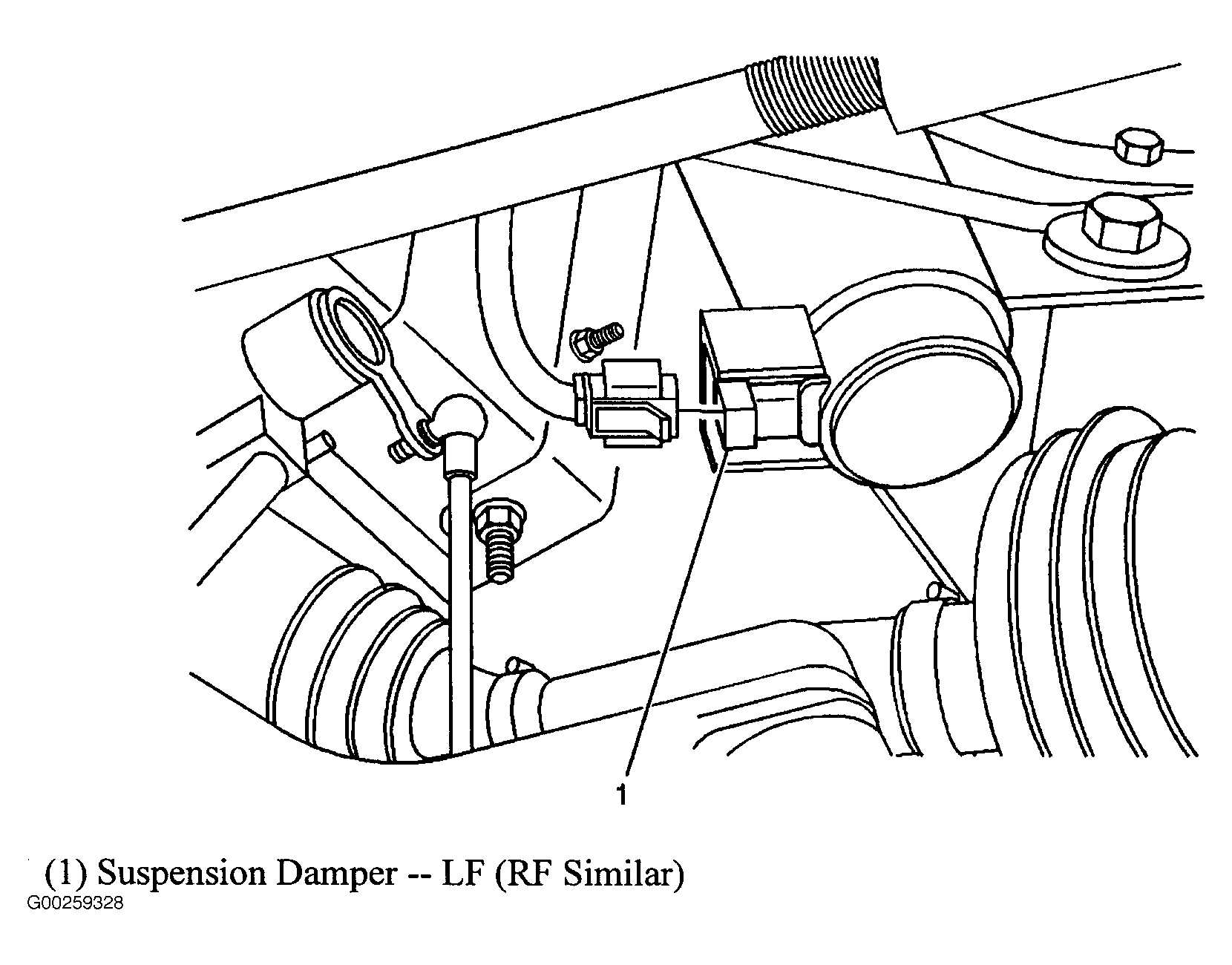 1

(1) Suspension Damper -- LF (RF Similar)

G00259328