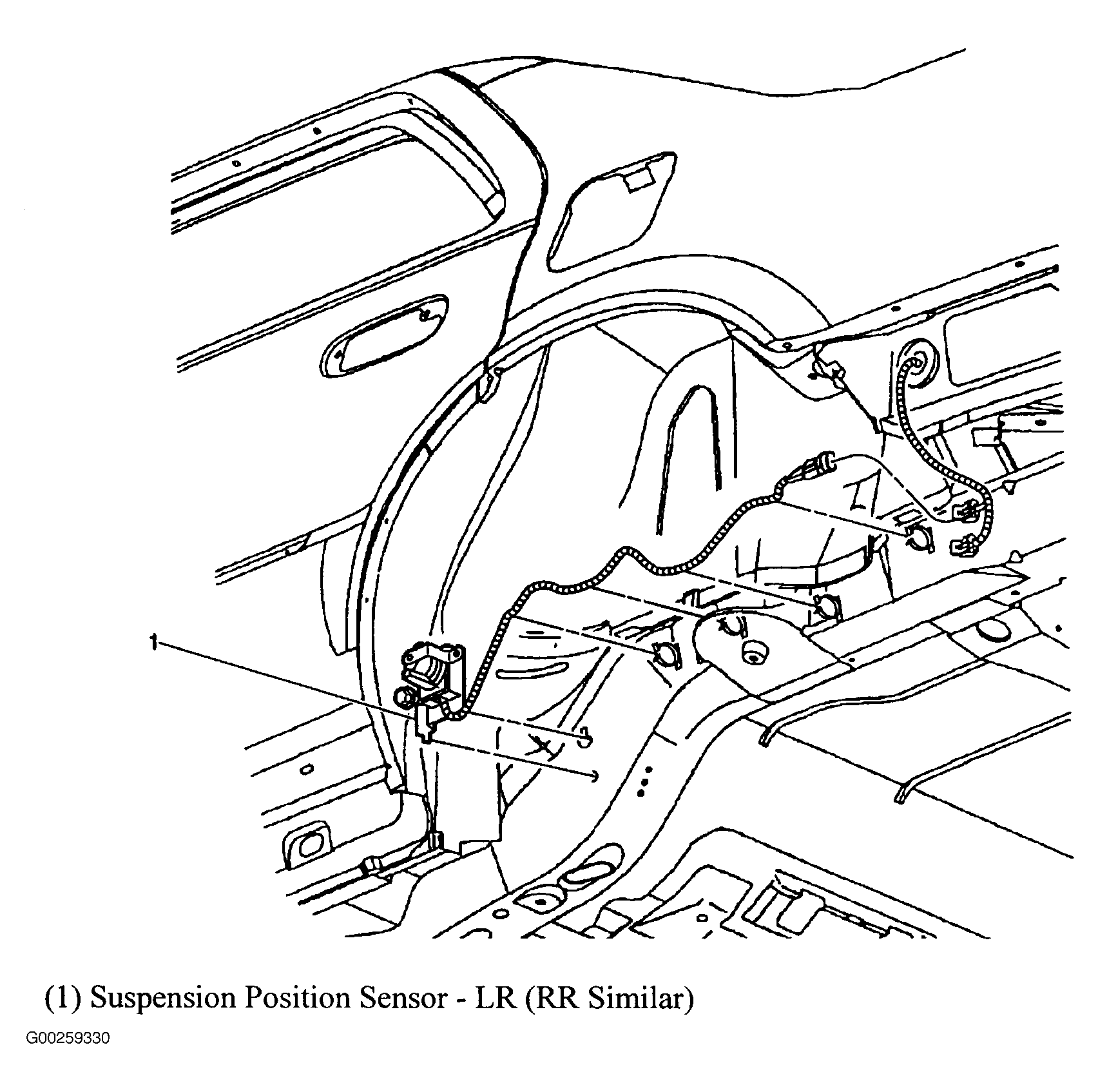 1

(1) Suspension Position Sensor - LR (RR Similar)

G00259330