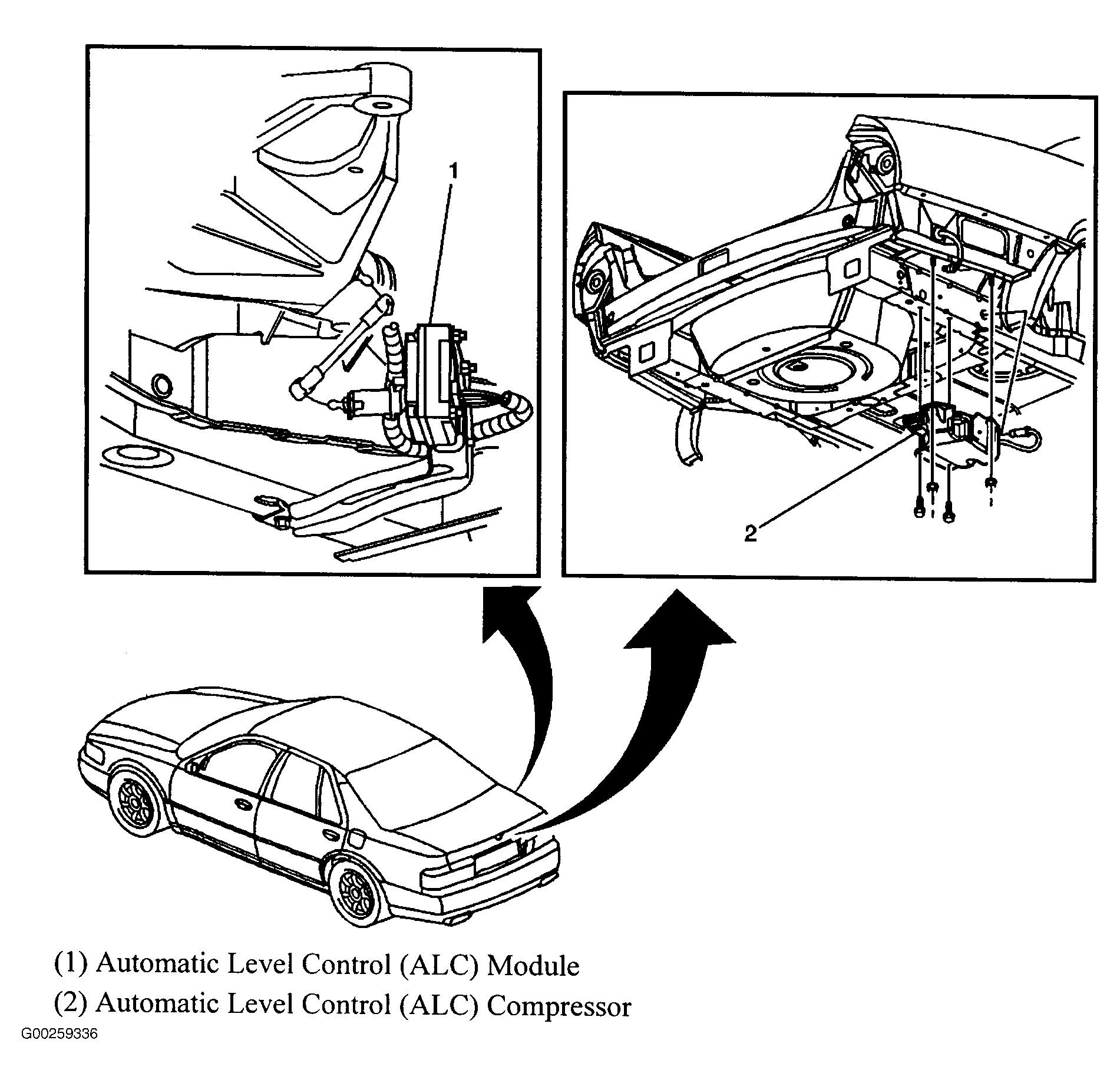 1

2

(1) Automatic Level Control (ALC) Module

(2) Automatic Level Control (ALC) Compressor

G00259336