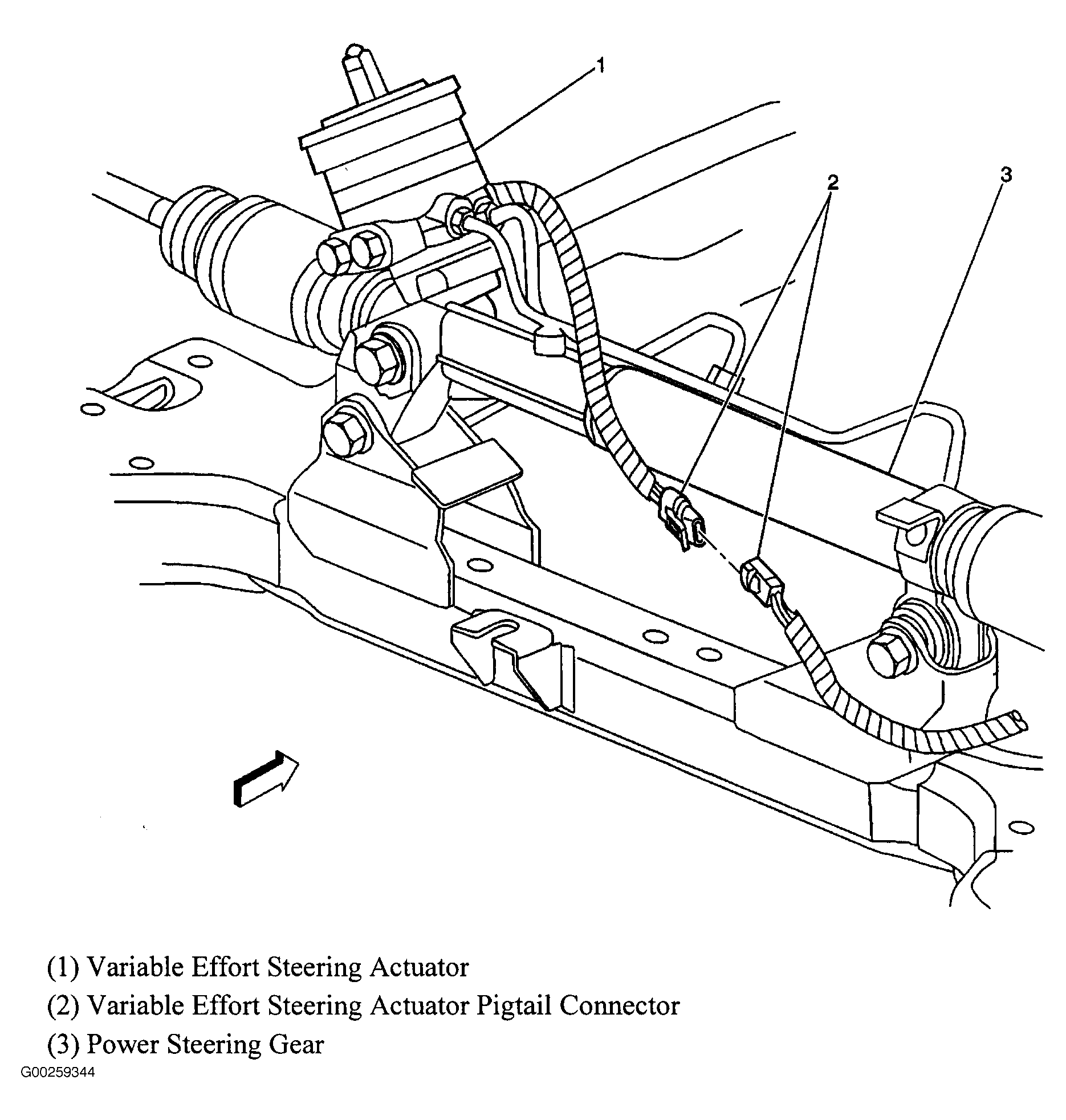 1

2

3

(1) Variable Effort Steering Actuator

(2) Variable Effort Steering Actuator Pigtail Connector

(3) Power Steering Gear

G00259344