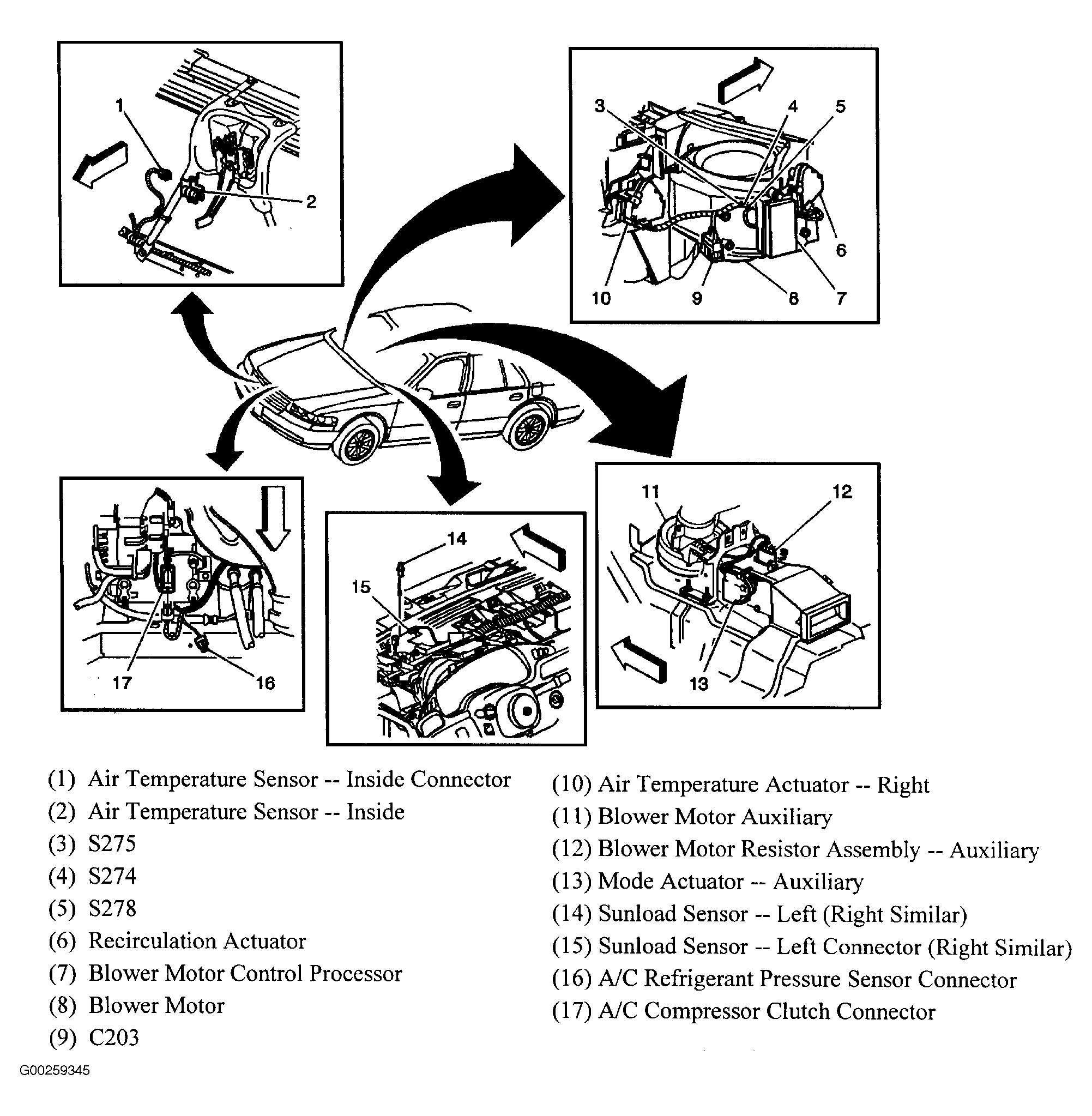 1
2
3
4
5
6
7
8
9
10
11
12
13
14
15
16
17

(1) Air Temperature Sensor -- Inside Connector
(2) Air Temperature Sensor -- Inside
(3) S275
(4) S274
(5) S278
(6) Recirculation Actuator
(7) Blower Motor Control Processor
(8) Blower Motor
(9) C203

(10) Air Temperature Actuator -- Right
(11) Blower Motor Auxiliary
(12) Blower Motor Resistor Assembly -- Auxiliary
(13) Mode Actuator -- Auxiliary
(14) Sunload Sensor -- Left (Right Similar)
(15) Sunload Sensor -- Left Connector (Right Similar)
(16) A/C Refrigerant Pressure Sensor Connector
(17) A/C Compressor Clutch Connector

G00259345