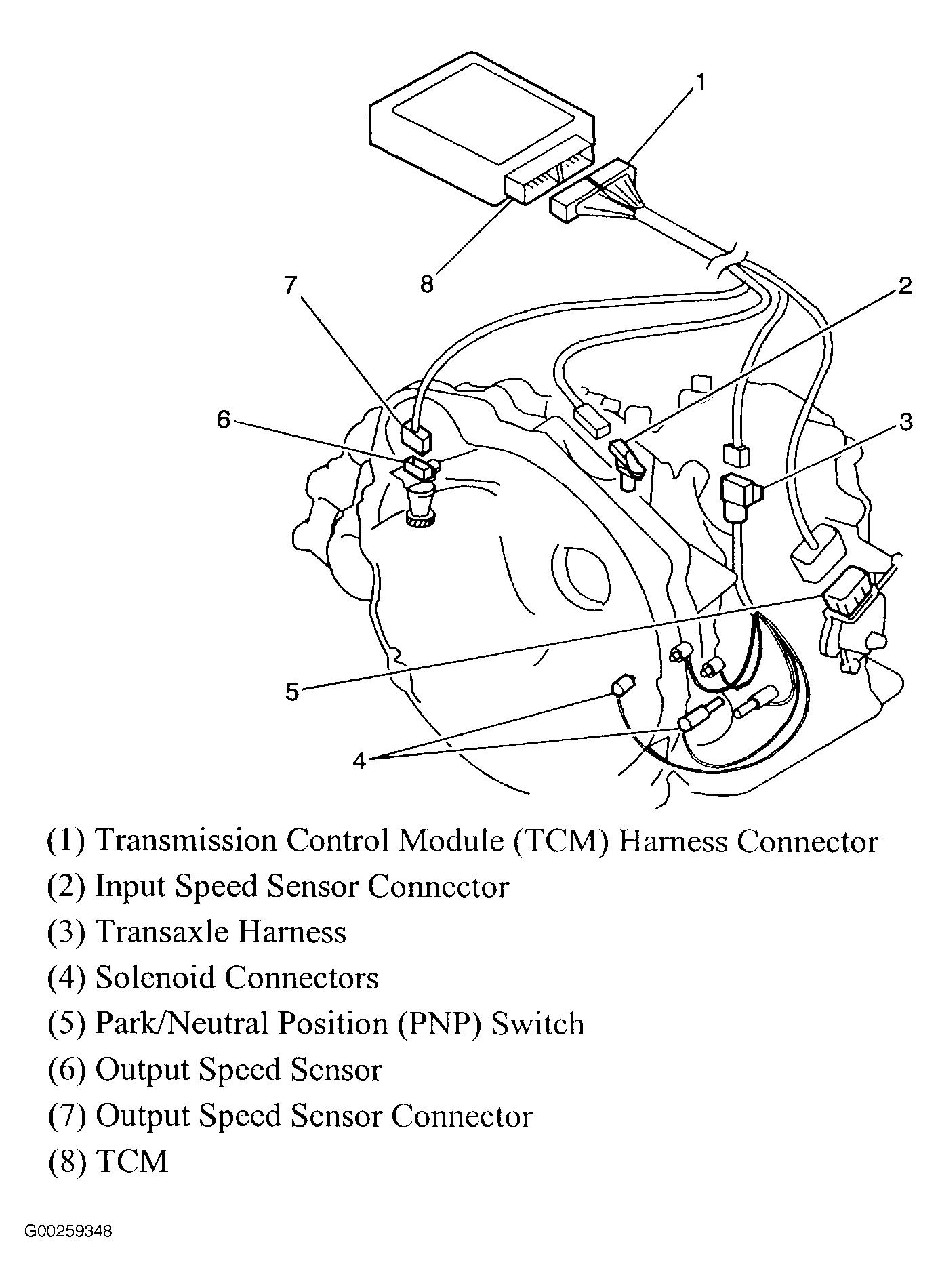 1
8
7
2
6
3
5
4

(1) Transmission Control Module (TCM) Harness Connector
(2) Input Speed Sensor Connector
(3) Transaxle Harness
(4) Solenoid Connectors
(5) Park/Neutral Position (PNP) Switch
(6) Output Speed Sensor
(7) Output Speed Sensor Connector
(8) TCM

G00259348