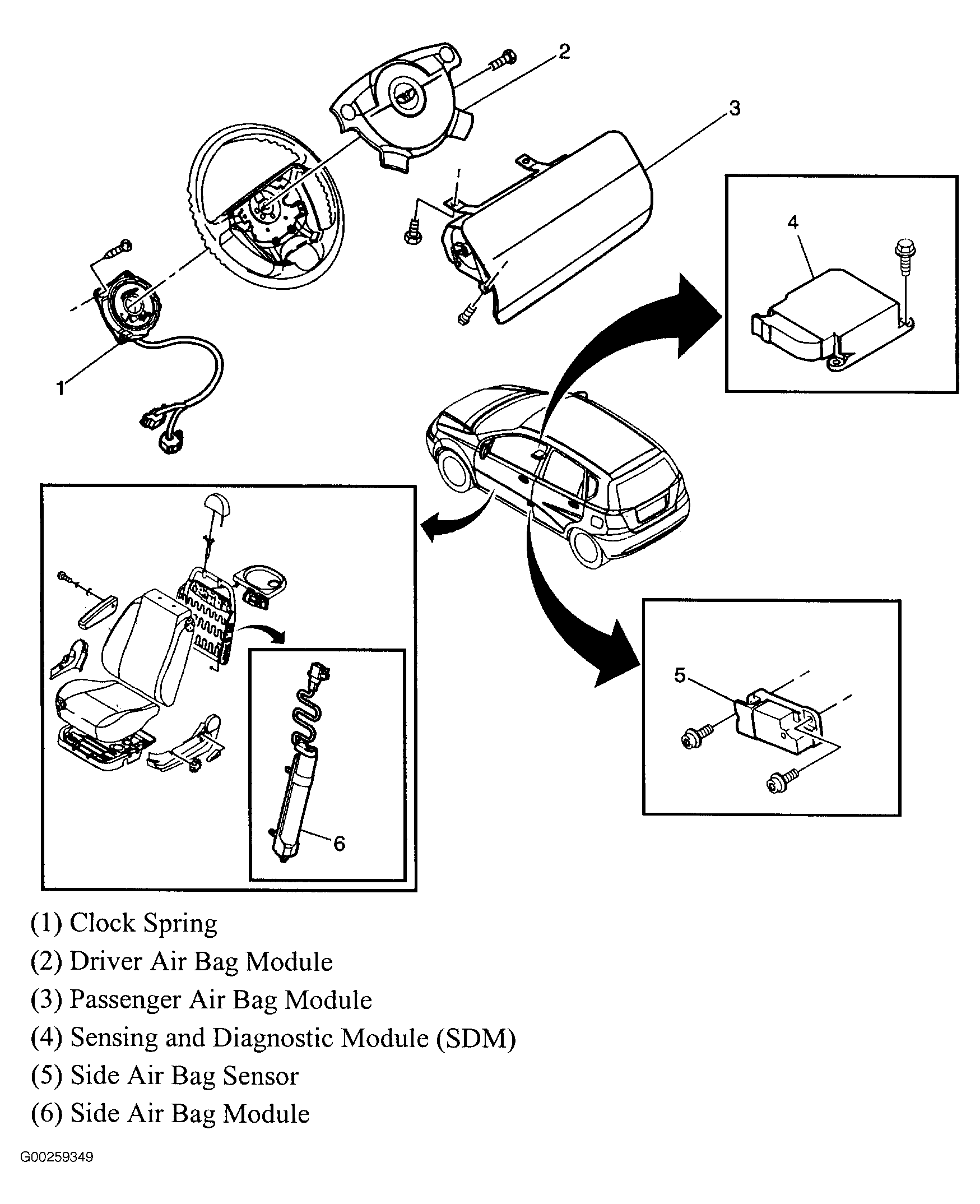 2
3
4
1
5
6

(1) Clock Spring
(2) Driver Air Bag Module
(3) Passenger Air Bag Module
(4) Sensing and Diagnostic Module (SDM)
(5) Side Air Bag Sensor
(6) Side Air Bag Module

G00259349