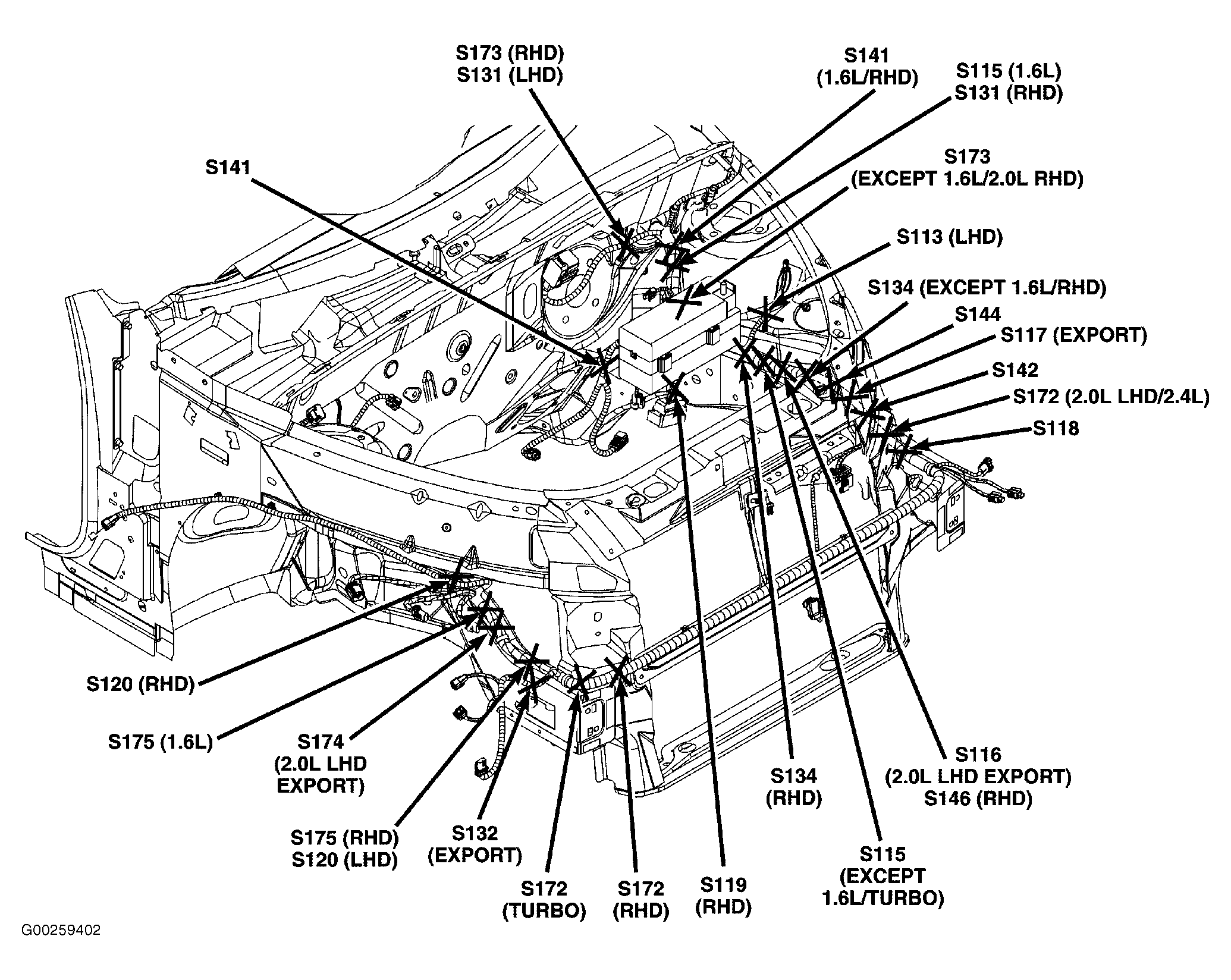 S173 (RHD)
S131 (LHD)

S141
(1.6L/RHD)

S115 (1.6L)
S131 (RHD)

S141

S173
(EXCEPT 1.6L/2.0L RHD)

S113 (LHD)

S134 (EXCEPT 1.6L/RHD)

S144

S117 (EXPORT)

S142

S172 (2.0L LHD/2.4L)

S118

S120 (RHD)

S175 (1.6L)

S174
(2.0L LHD
EXPORT)

S175 (RHD)
S120 (LHD)

S132
(EXPORT)

S172
(TURBO)

S172
(RHD)

S119
(RHD)

S134
(RHD)

S115
(EXCEPT
1.6L/TURBO)

S116
(2.0L LHD EXPORT)
S146 (RHD)

G00259402