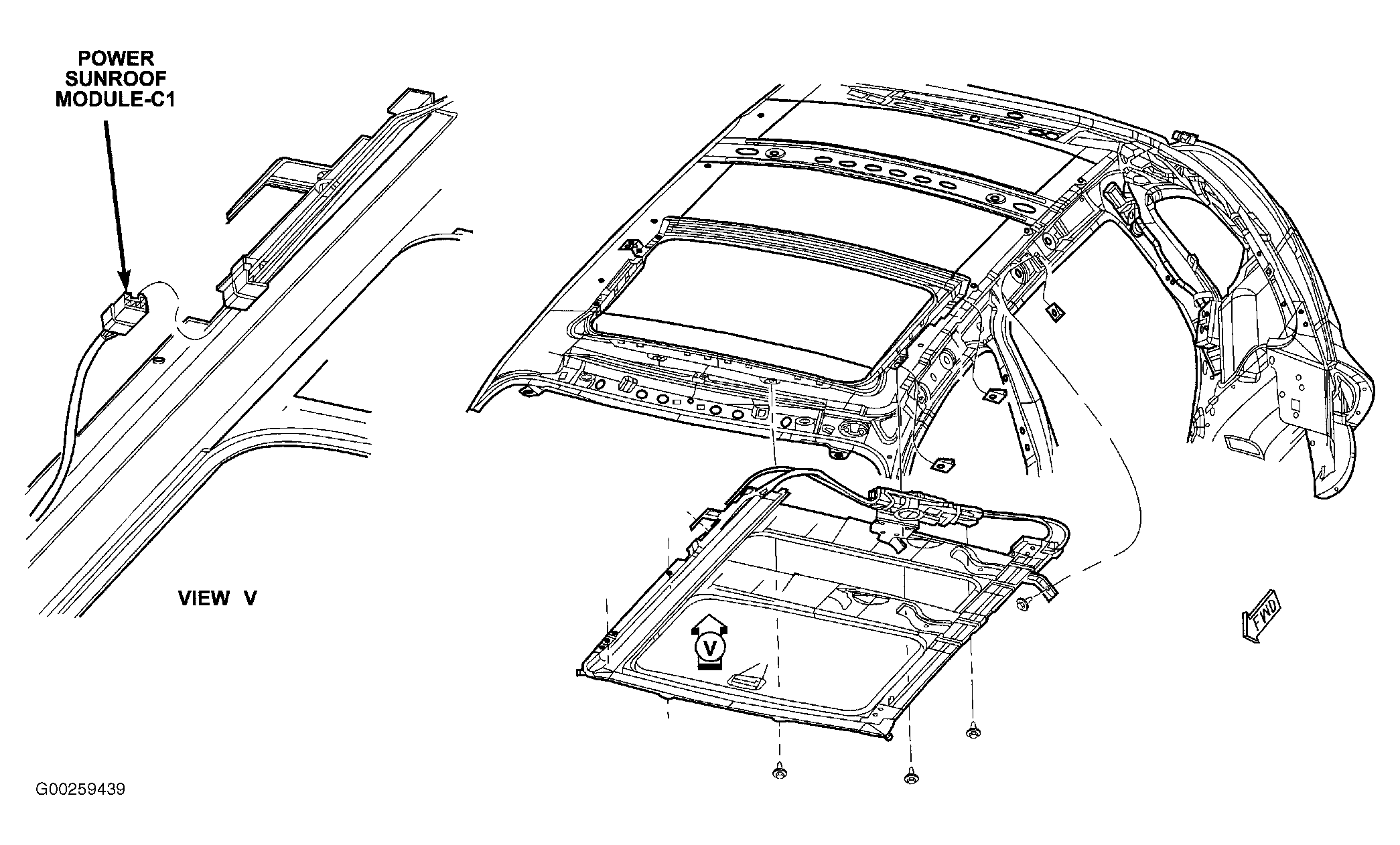 POWER SUNROOF MODULE-C1

VIEW V

V

FWD

G00259439