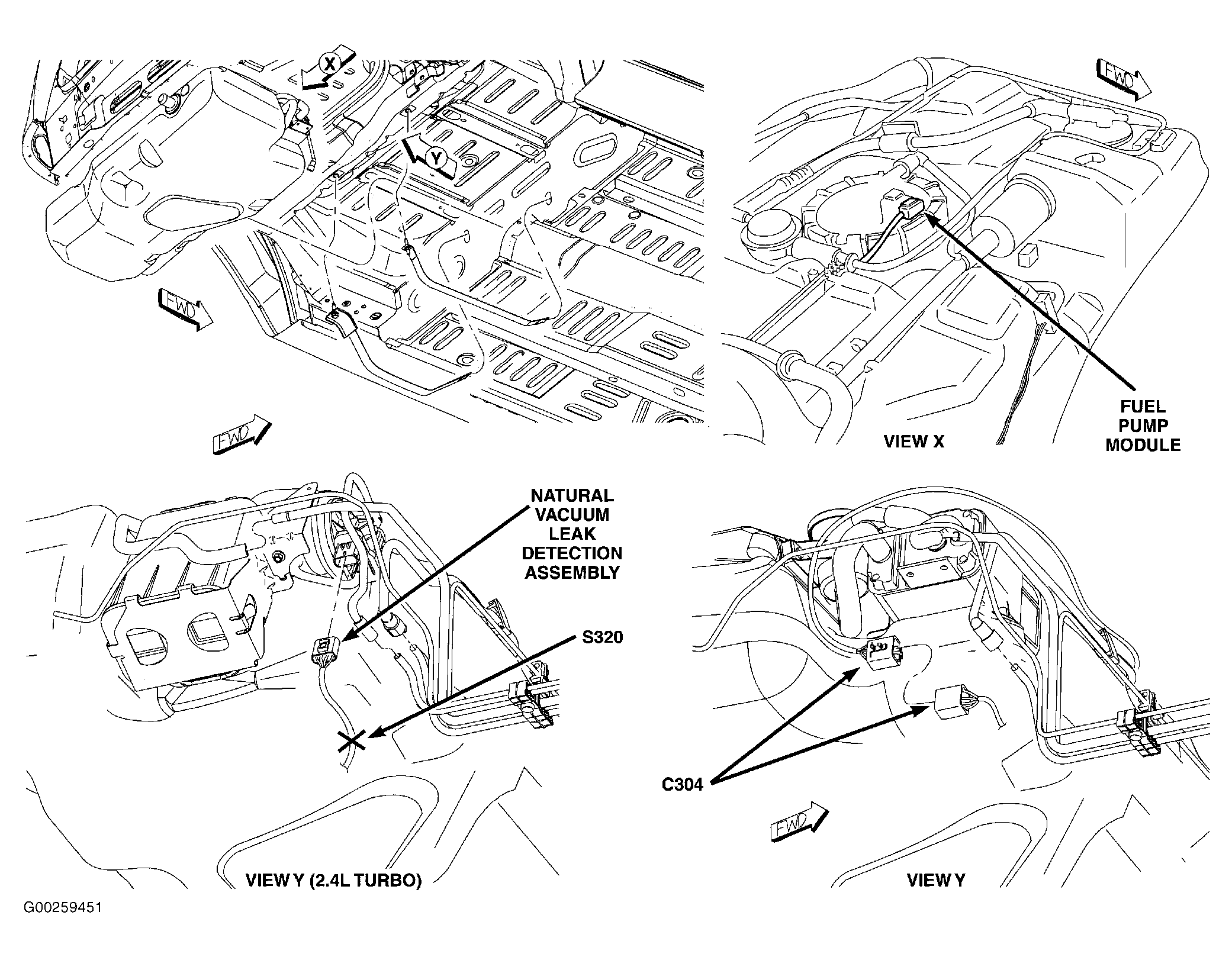 X

Y

FWD

FWD

FWD

FUEL PUMP MODULE

VIEW X

NATURAL VACUUM LEAK DETECTION ASSEMBLY

S320

VIEW Y (2.4L TURBO)

C304

FWD

VIEW Y

G00259451