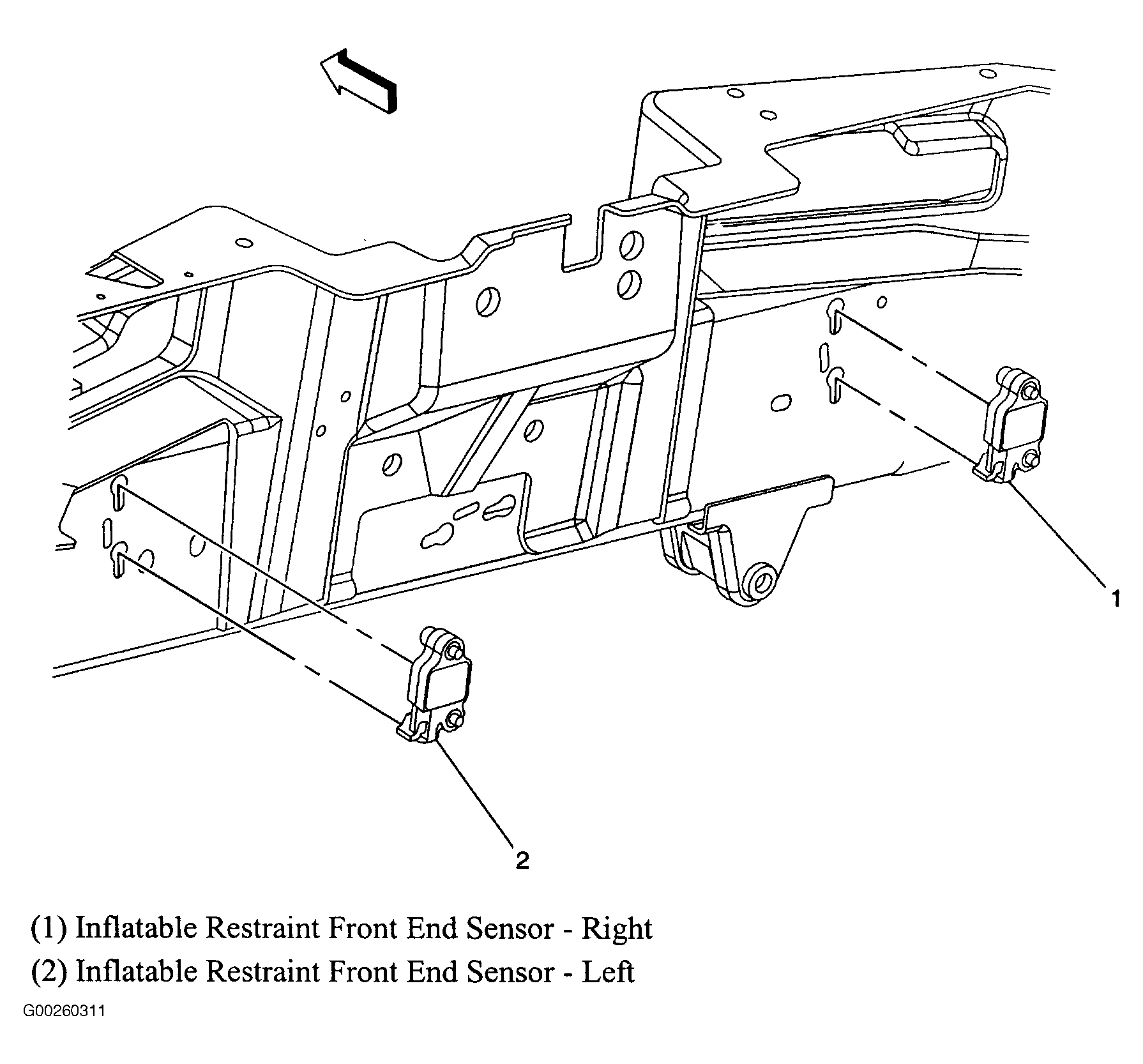 1

2

(1) Inflatable Restraint Front End Sensor - Right
(2) Inflatable Restraint Front End Sensor - Left

G00260311