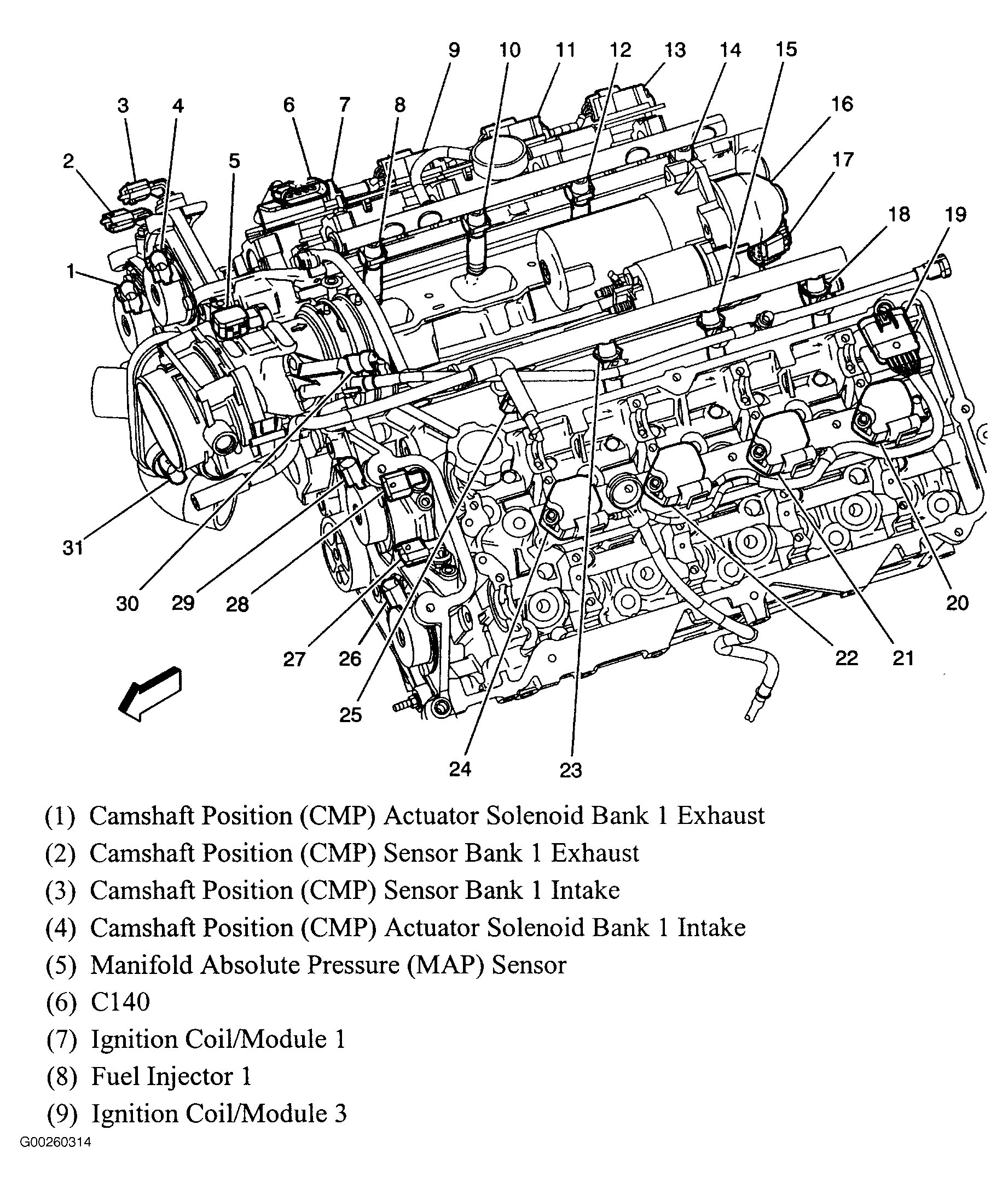 9 10 11 12 13 14 15
3 4 6 7 8 16
2 5 17
18 19
1

31
30 29 28 20
27 26 22 21
25
24 23

(1) Camshaft Position (CMP) Actuator Solenoid Bank 1 Exhaust
(2) Camshaft Position (CMP) Sensor Bank 1 Exhaust
(3) Camshaft Position (CMP) Sensor Bank 1 Intake
(4) Camshaft Position (CMP) Actuator Solenoid Bank 1 Intake
(5) Manifold Absolute Pressure (MAP) Sensor
(6) C140
(7) Ignition Coil/Module 1
(8) Fuel Injector 1
(9) Ignition Coil/Module 3

G00260314