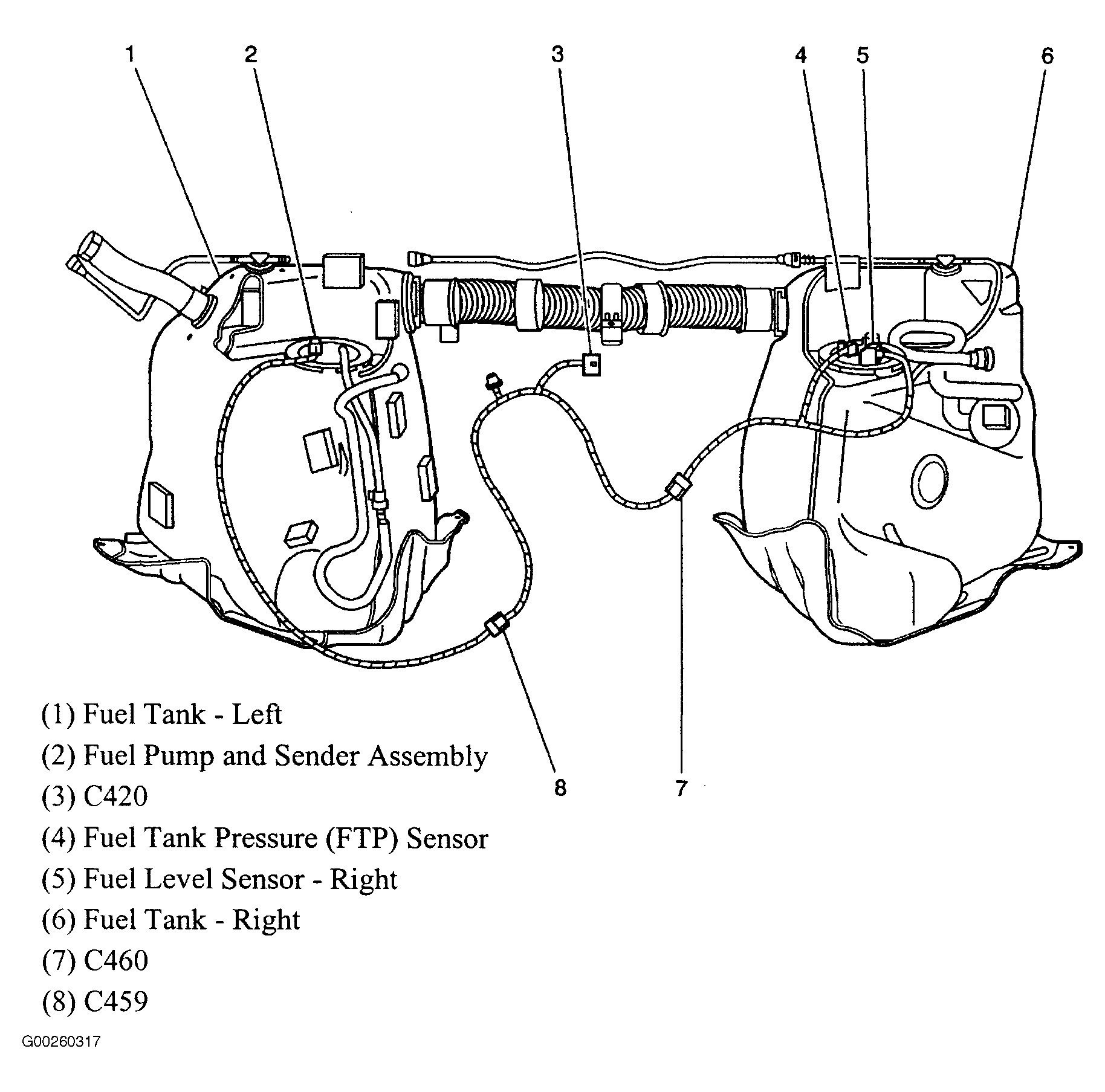 1
2
3
4
5
6
8
7

(1) Fuel Tank - Left
(2) Fuel Pump and Sender Assembly
(3) C420
(4) Fuel Tank Pressure (FTP) Sensor
(5) Fuel Level Sensor - Right
(6) Fuel Tank - Right
(7) C460
(8) C459

G00260317