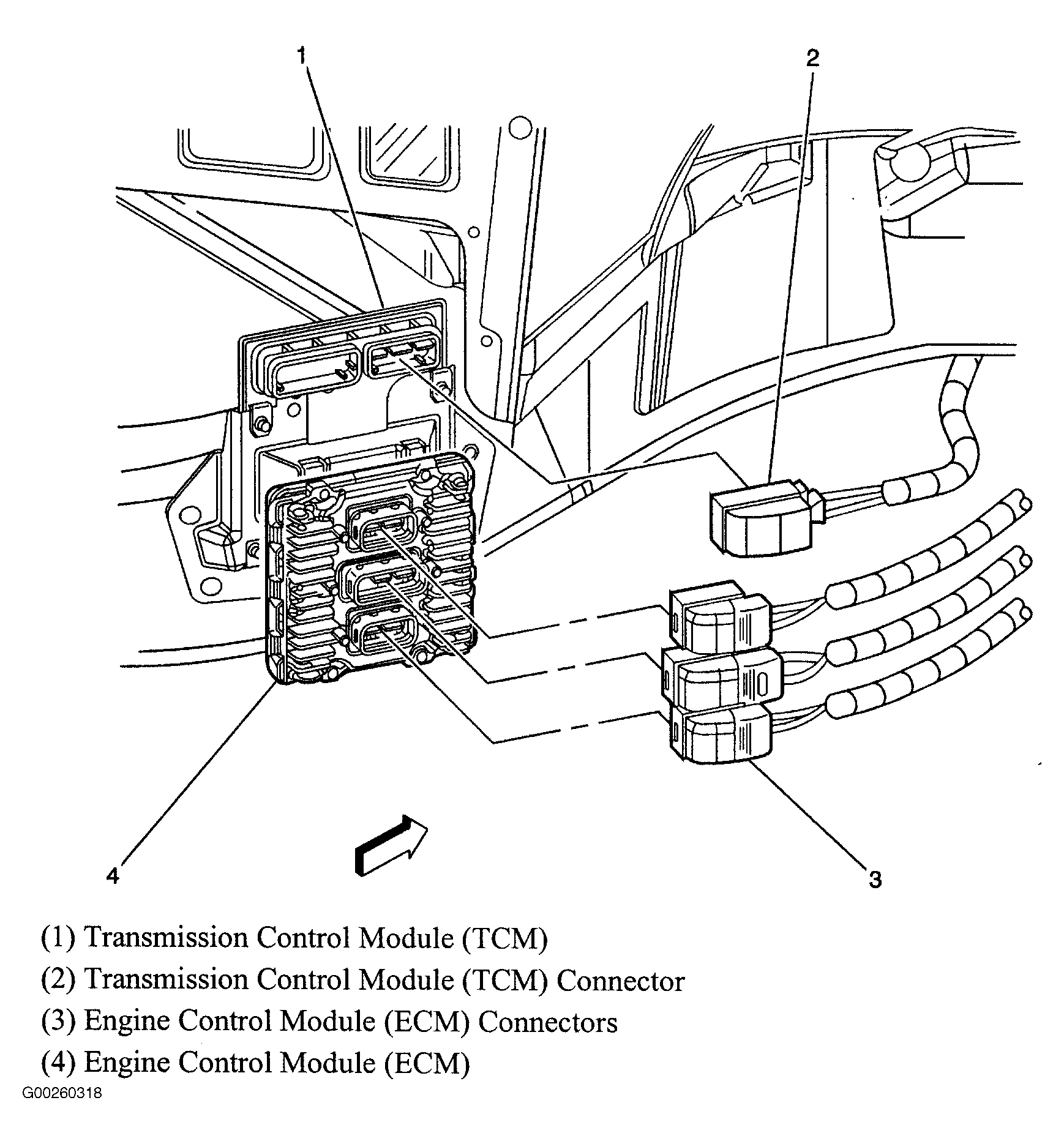 1

2

4

3

(1) Transmission Control Module (TCM)

(2) Transmission Control Module (TCM) Connector

(3) Engine Control Module (ECM) Connectors

(4) Engine Control Module (ECM)

G00260318