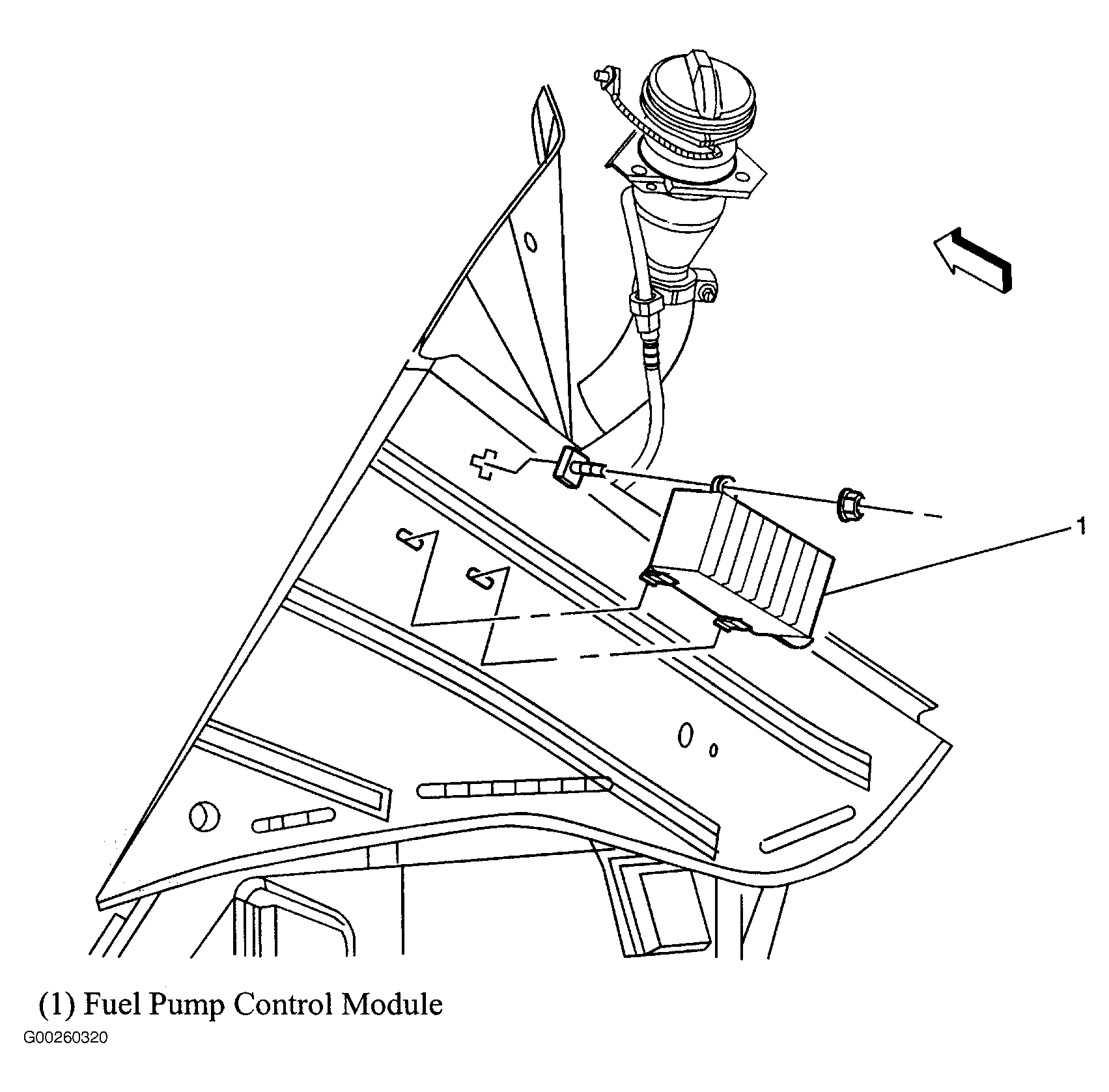 1

(1) Fuel Pump Control Module

G00260320