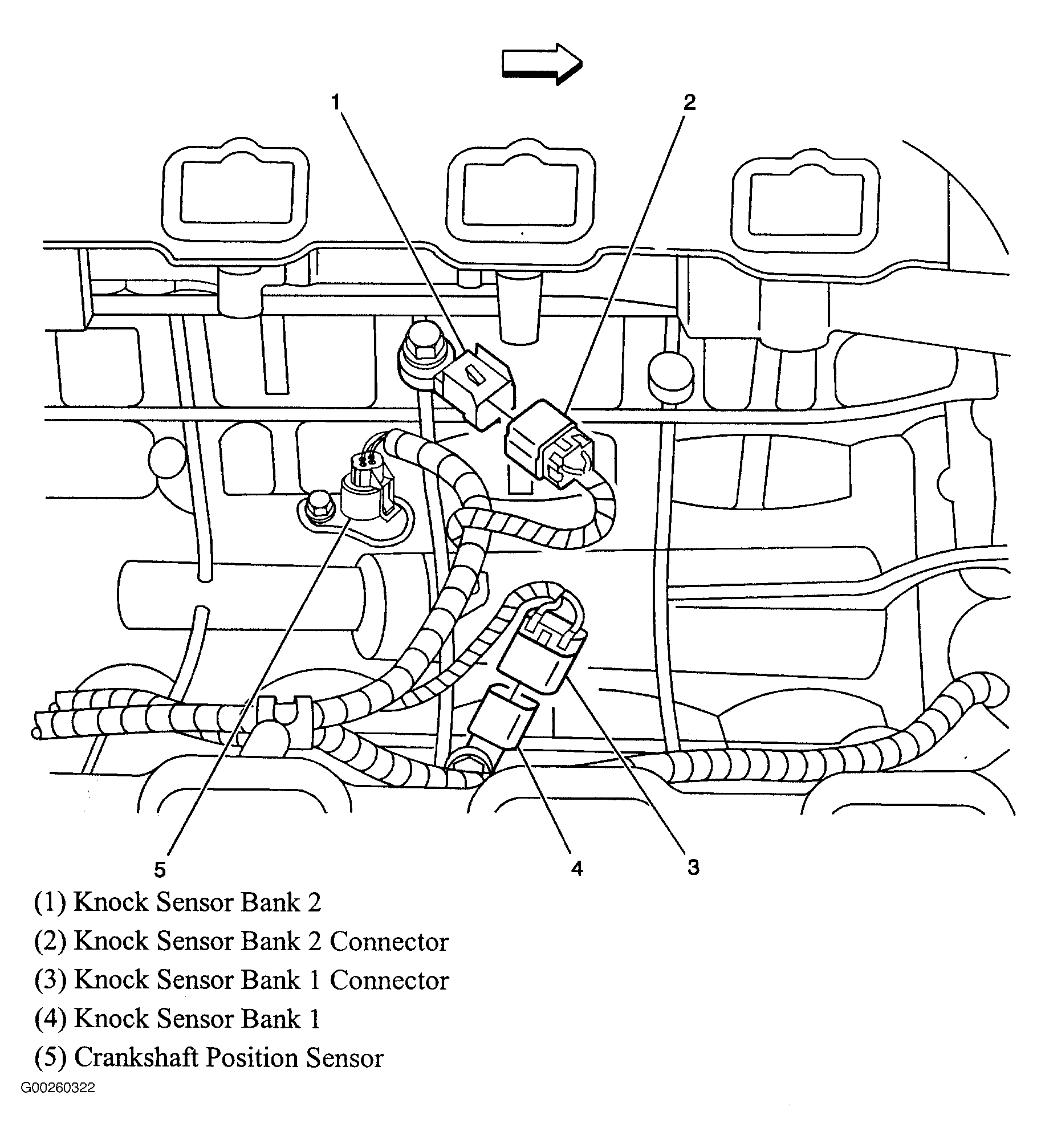 1

2

5

4

3

(1) Knock Sensor Bank 2

(2) Knock Sensor Bank 2 Connector

(3) Knock Sensor Bank 1 Connector

(4) Knock Sensor Bank 1

(5) Crankshaft Position Sensor

G00260322