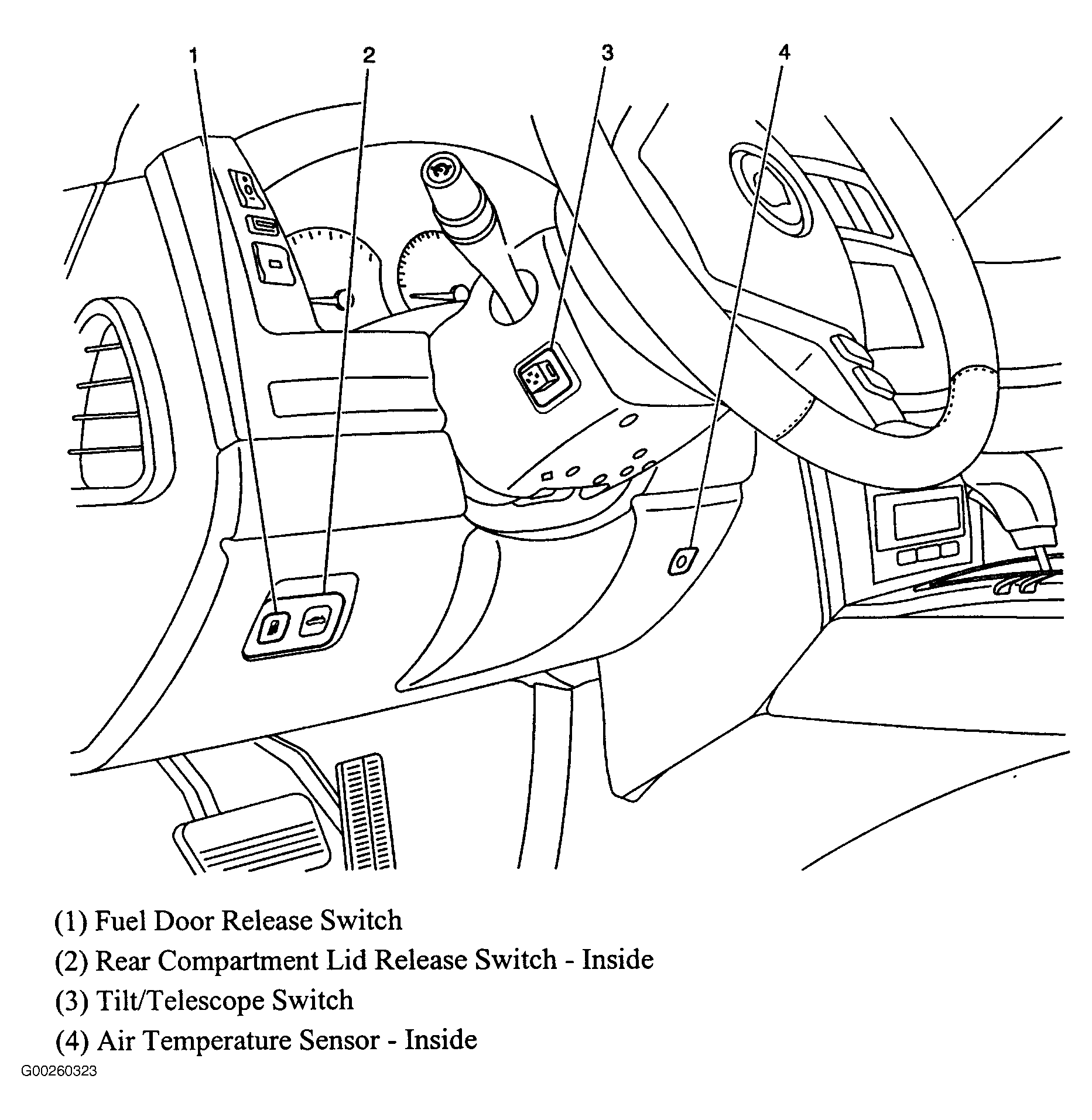 1
2
3
4

(1) Fuel Door Release Switch

(2) Rear Compartment Lid Release Switch - Inside

(3) Tilt/Telescope Switch

(4) Air Temperature Sensor - Inside

G00260323