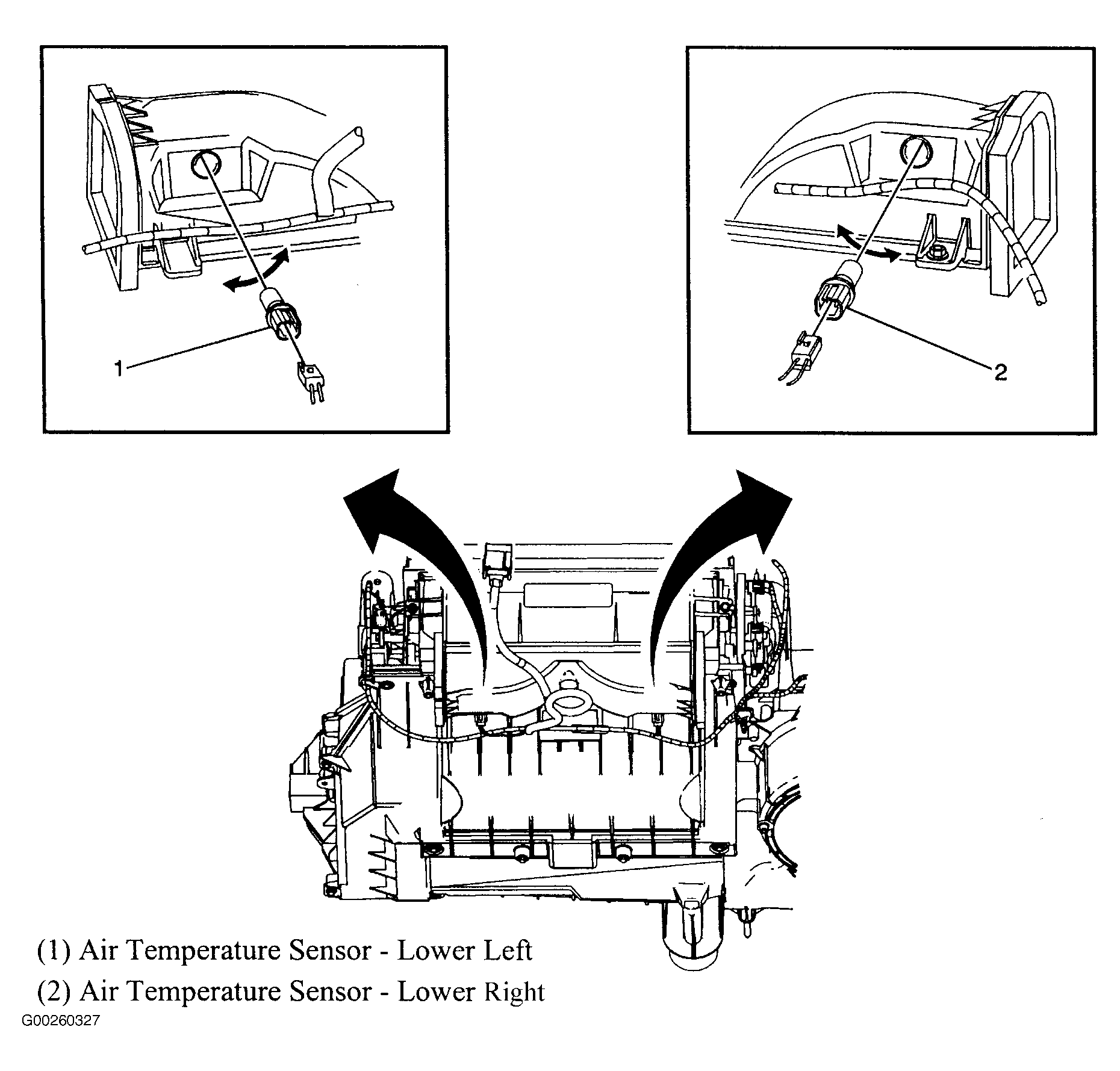 1

2

(1) Air Temperature Sensor - Lower Left

(2) Air Temperature Sensor - Lower Right

G00260327