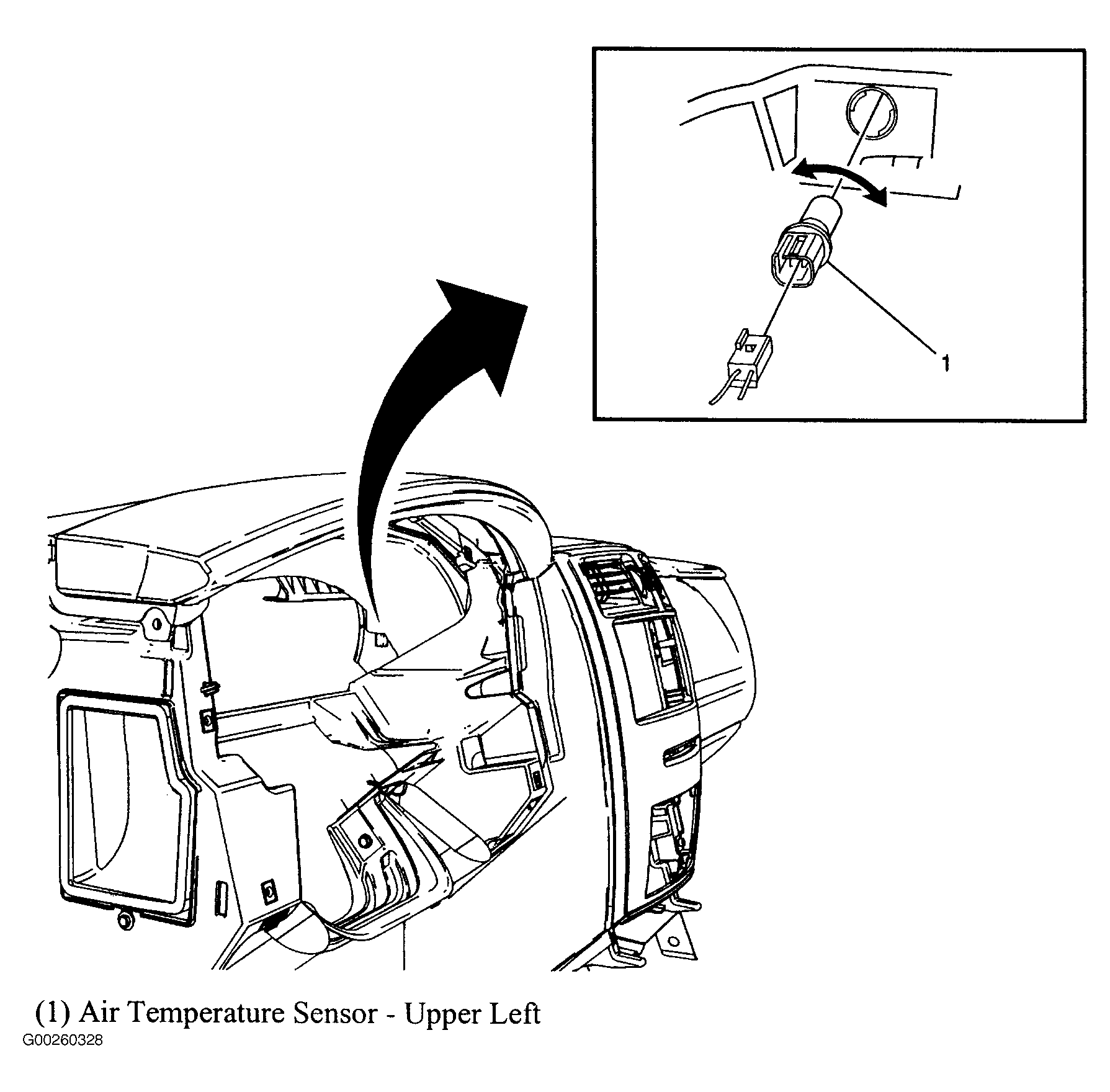 1

(1) Air Temperature Sensor - Upper Left
G00260328