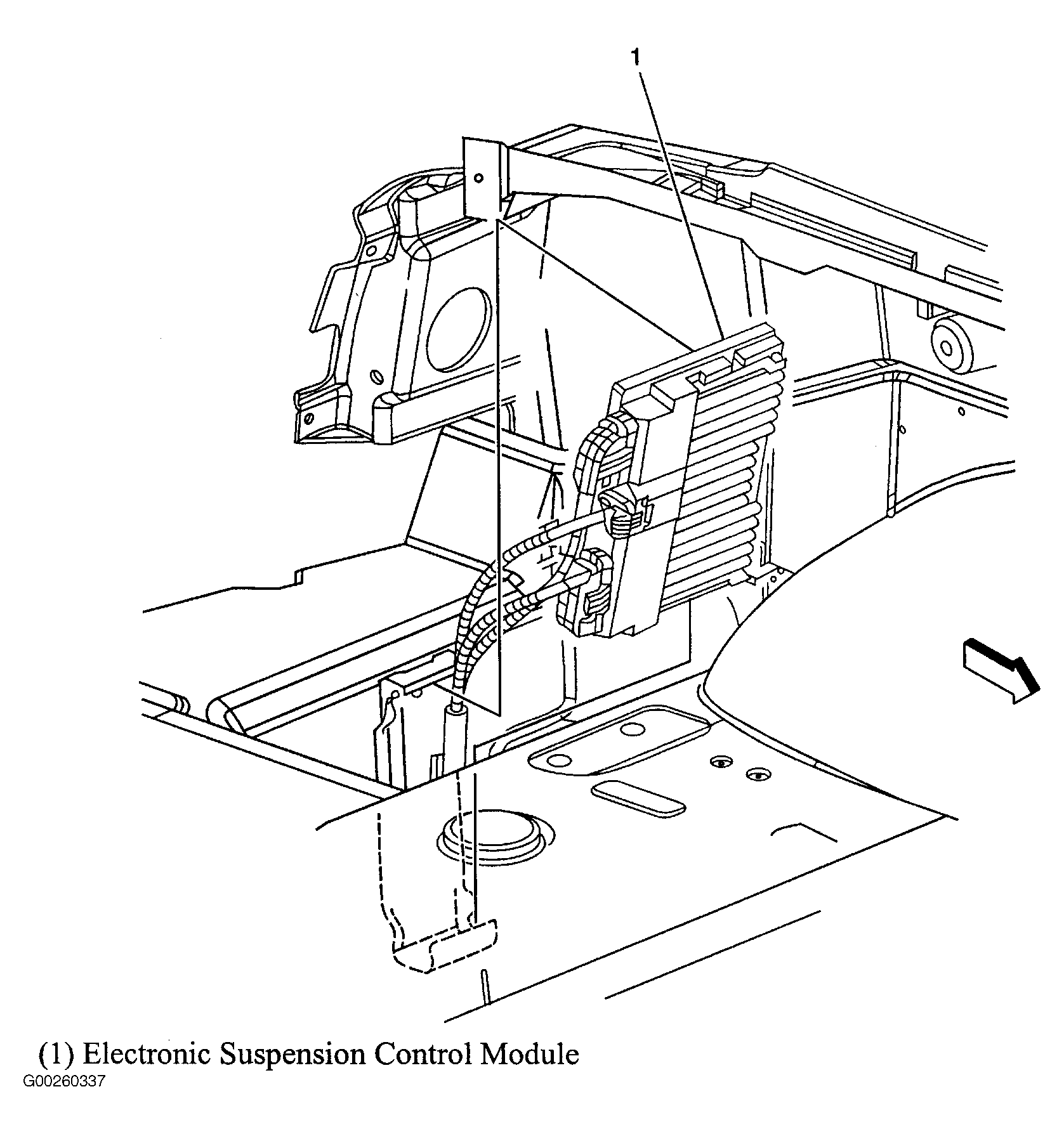 1

(1) Electronic Suspension Control Module

G00260337