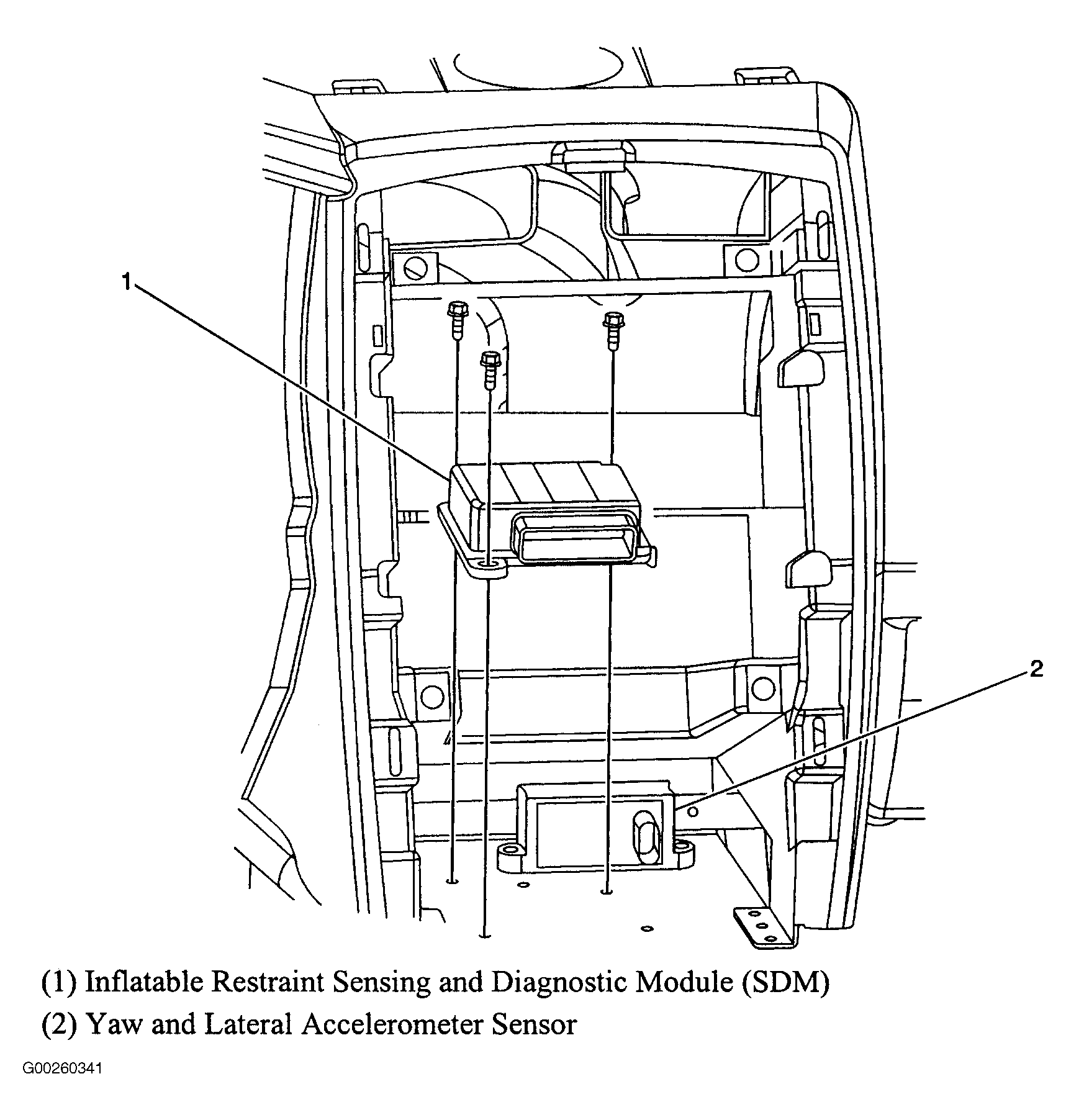 1

2

(1) Inflatable Restraint Sensing and Diagnostic Module (SDM)

(2) Yaw and Lateral Accelerometer Sensor

G00260341