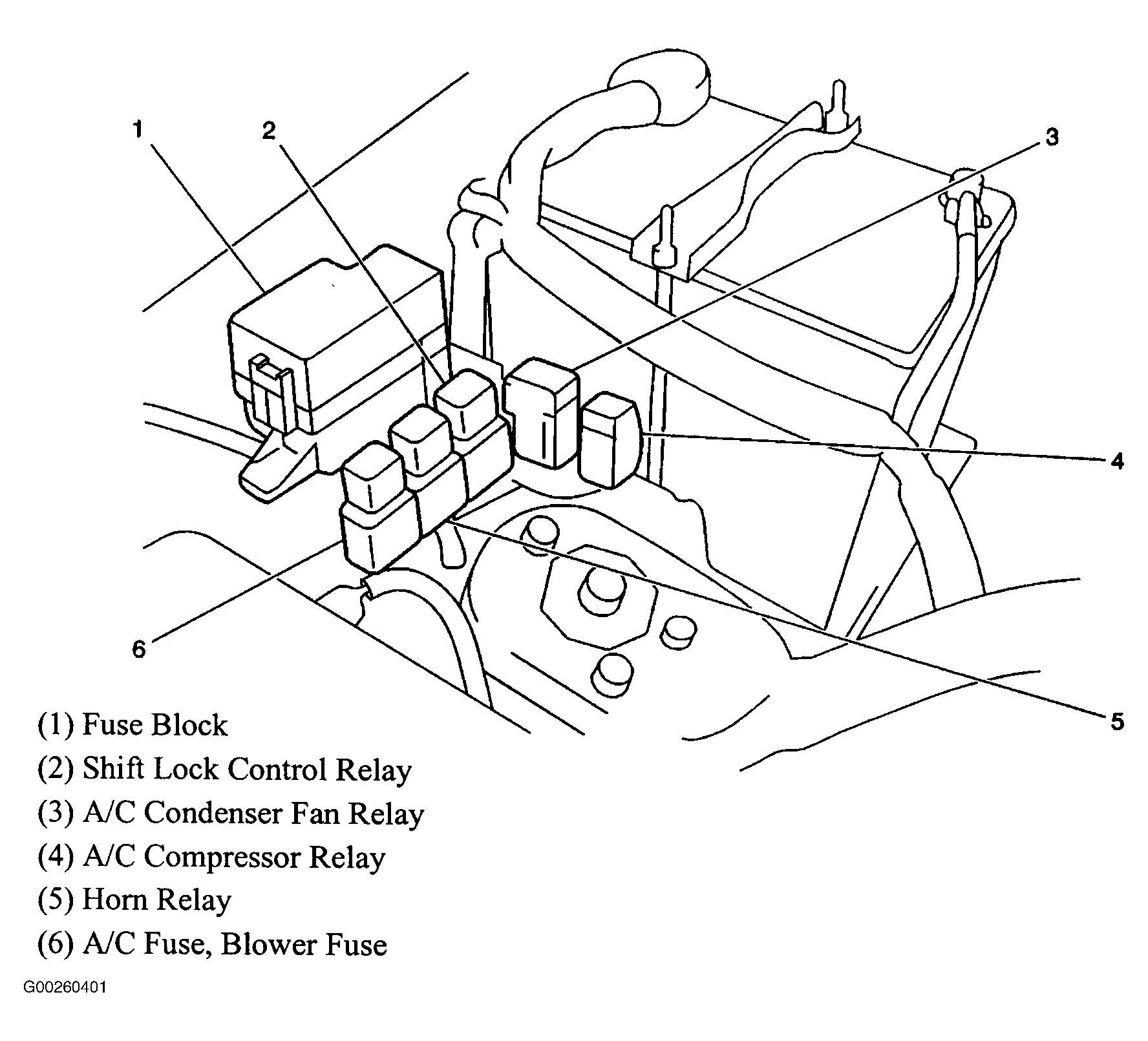 1
2
3
4
5
6

(1) Fuse Block
(2) Shift Lock Control Relay
(3) A/C Condenser Fan Relay
(4) A/C Compressor Relay
(5) Horn Relay
(6) A/C Fuse, Blower Fuse

G00260401