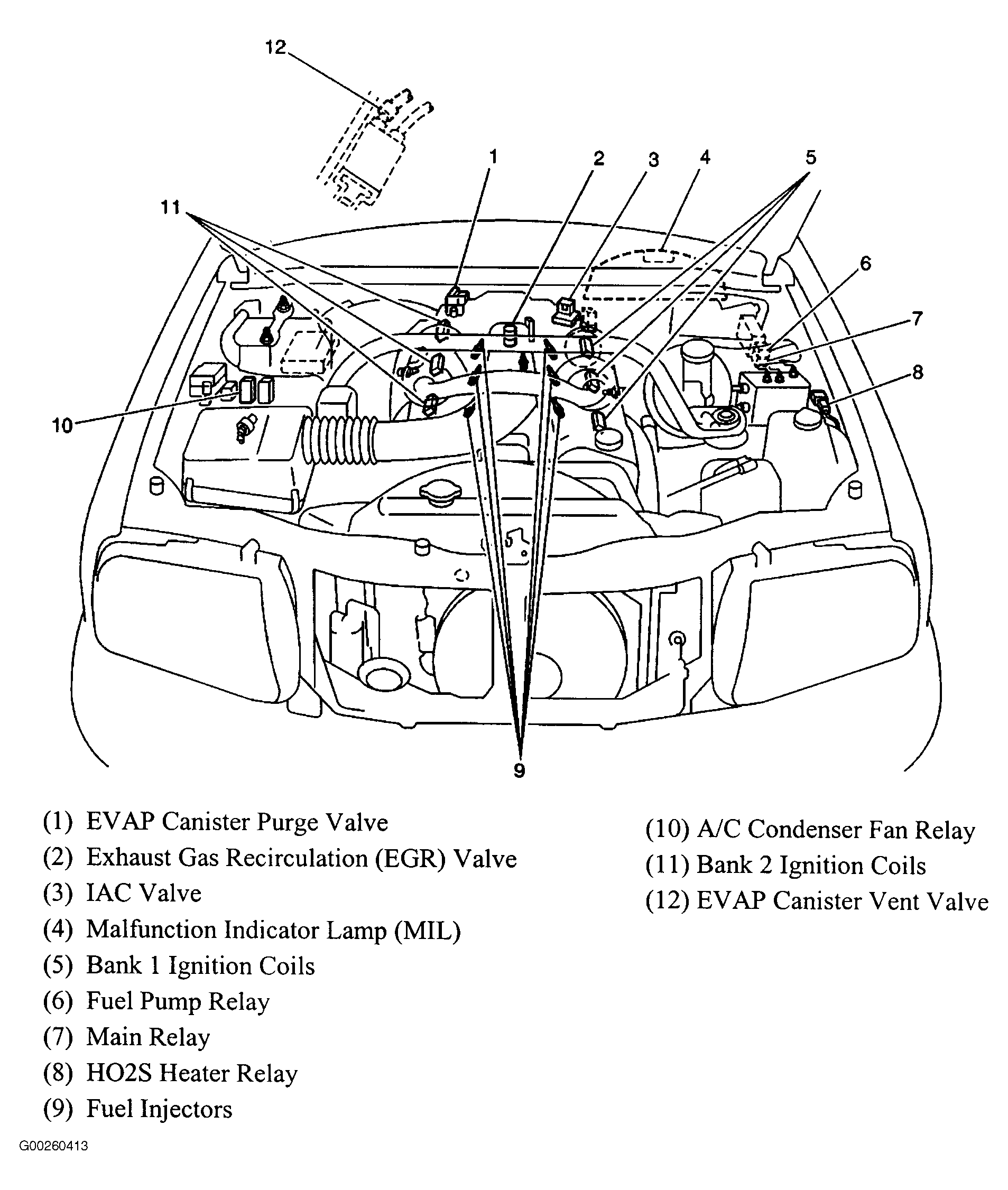 12

1

2

3

4

5

11

6

7

8

10

9

(1) EVAP Canister Purge Valve
(2) Exhaust Gas Recirculation (EGR) Valve
(3) IAC Valve
(4) Malfunction Indicator Lamp (MIL)
(5) Bank 1 Ignition Coils
(6) Fuel Pump Relay
(7) Main Relay
(8) HO2S Heater Relay
(9) Fuel Injectors

(10) A/C Condenser Fan Relay
(11) Bank 2 Ignition Coils
(12) EVAP Canister Vent Valve

G00260413