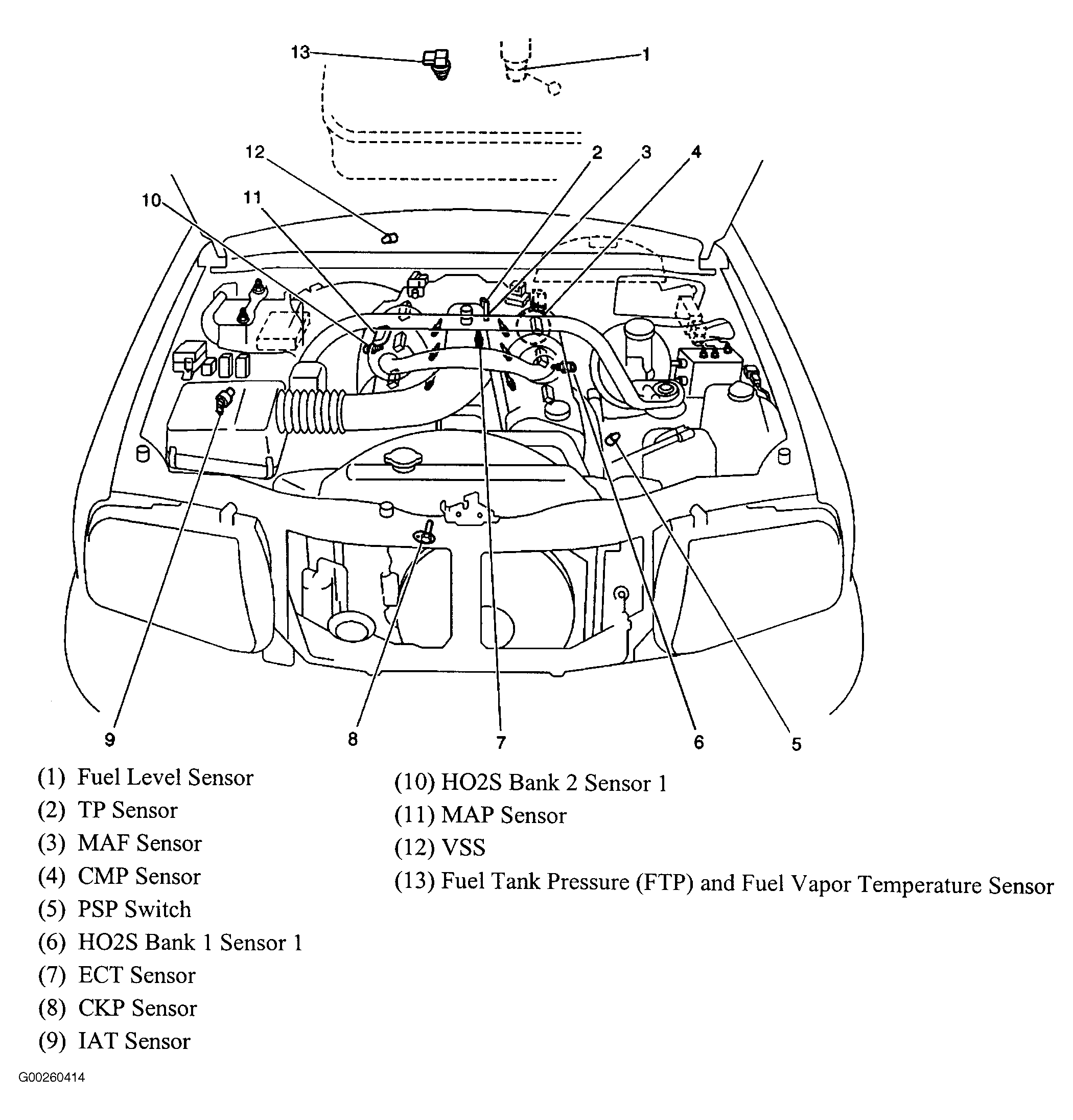 13
1
12
2
3
4
10
11
9
8
7
6
5

(1) Fuel Level Sensor
(2) TP Sensor
(3) MAF Sensor
(4) CMP Sensor
(5) PSP Switch
(6) HO2S Bank 1 Sensor 1
(7) ECT Sensor
(8) CKP Sensor
(9) IAT Sensor

(10) HO2S Bank 2 Sensor 1
(11) MAP Sensor
(12) VSS
(13) Fuel Tank Pressure (FTP) and Fuel Vapor Temperature Sensor

G00260414