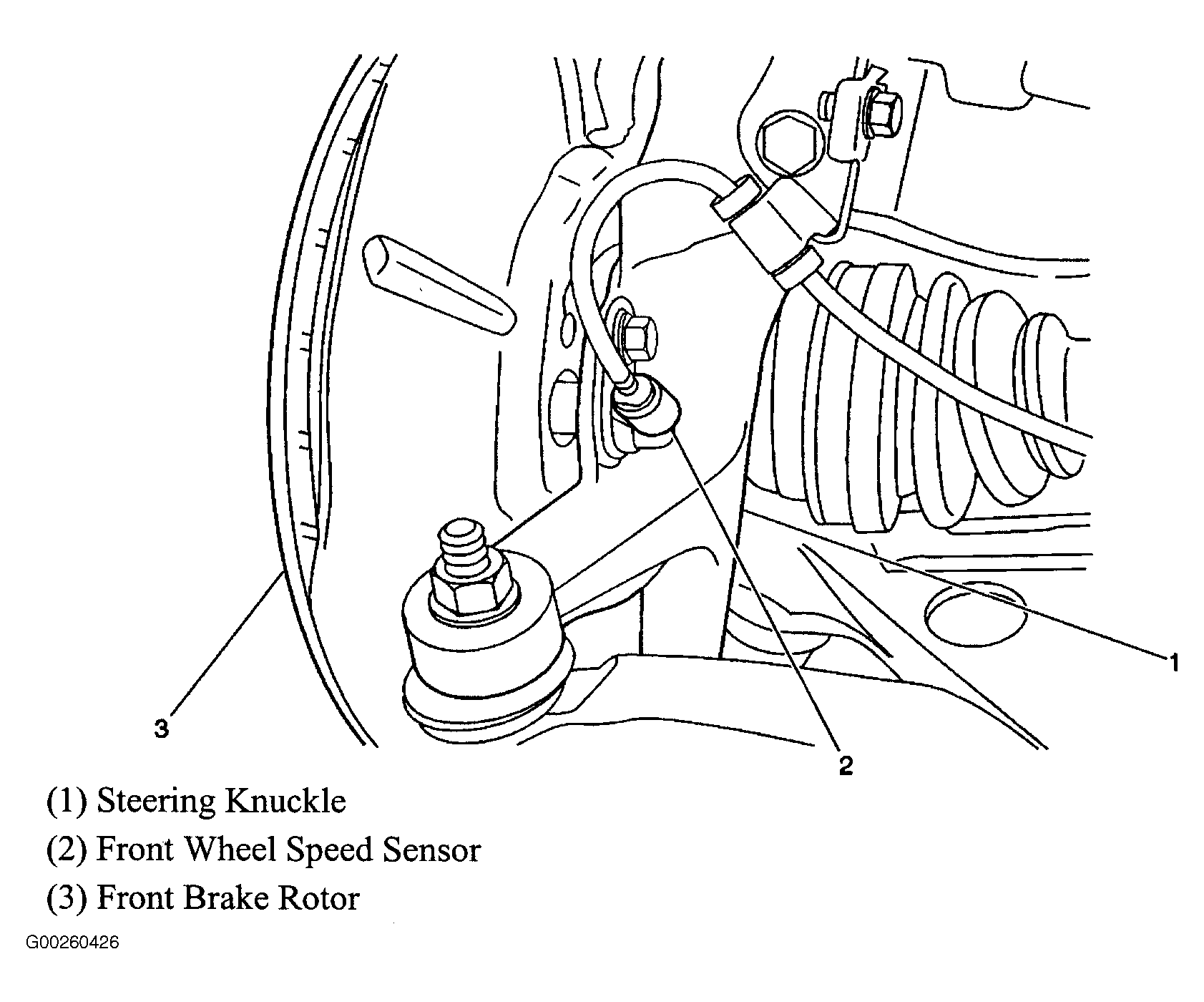 1

3

2

(1) Steering Knuckle

(2) Front Wheel Speed Sensor

(3) Front Brake Rotor

G00260426