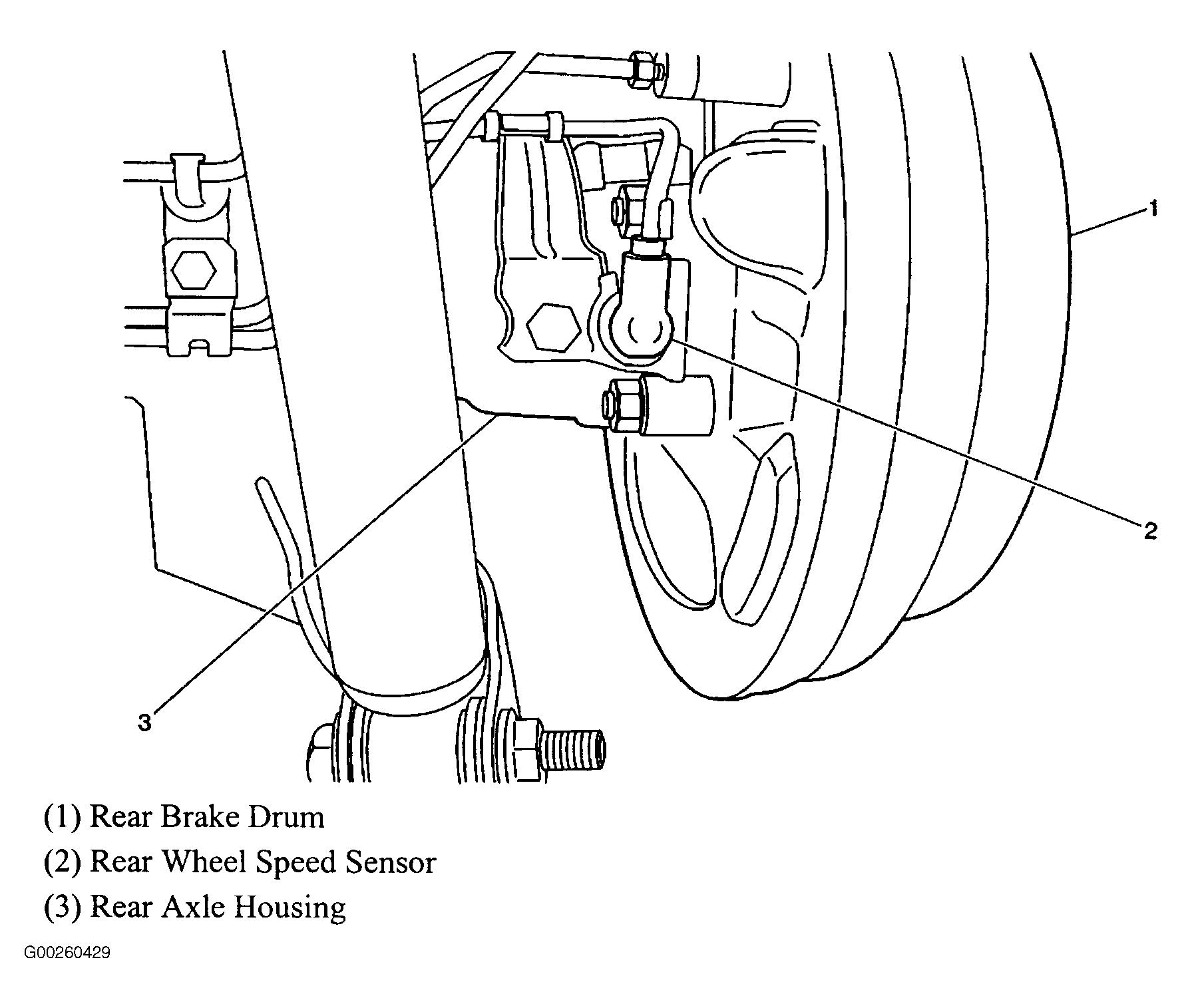 1

2

3

(1) Rear Brake Drum

(2) Rear Wheel Speed Sensor

(3) Rear Axle Housing

G00260429