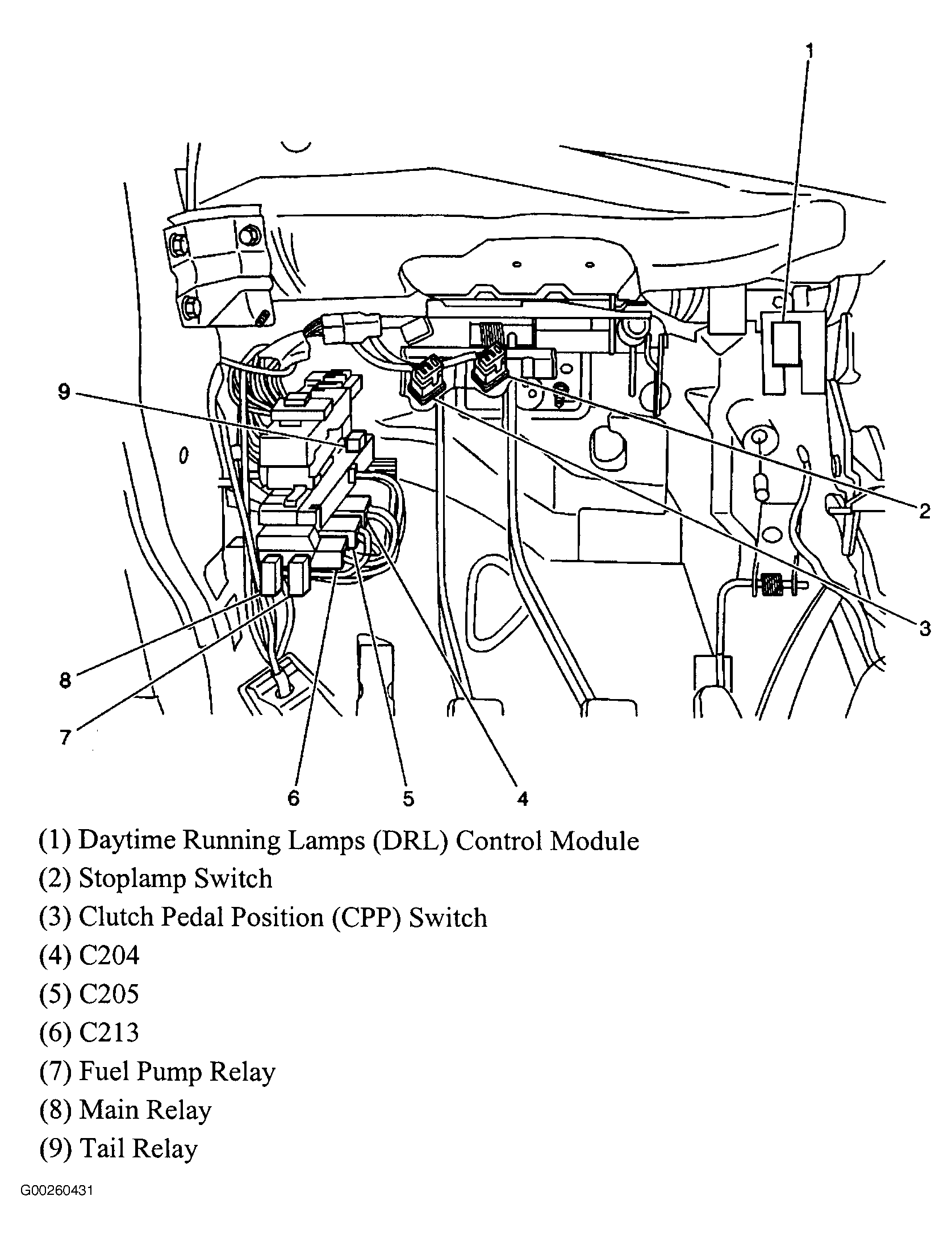 1

9

2

3

8

7

6

5

4

(1) Daytime Running Lamps (DRL) Control Module
(2) Stoplamp Switch
(3) Clutch Pedal Position (CPP) Switch
(4) C204
(5) C205
(6) C213
(7) Fuel Pump Relay
(8) Main Relay
(9) Tail Relay

G00260431