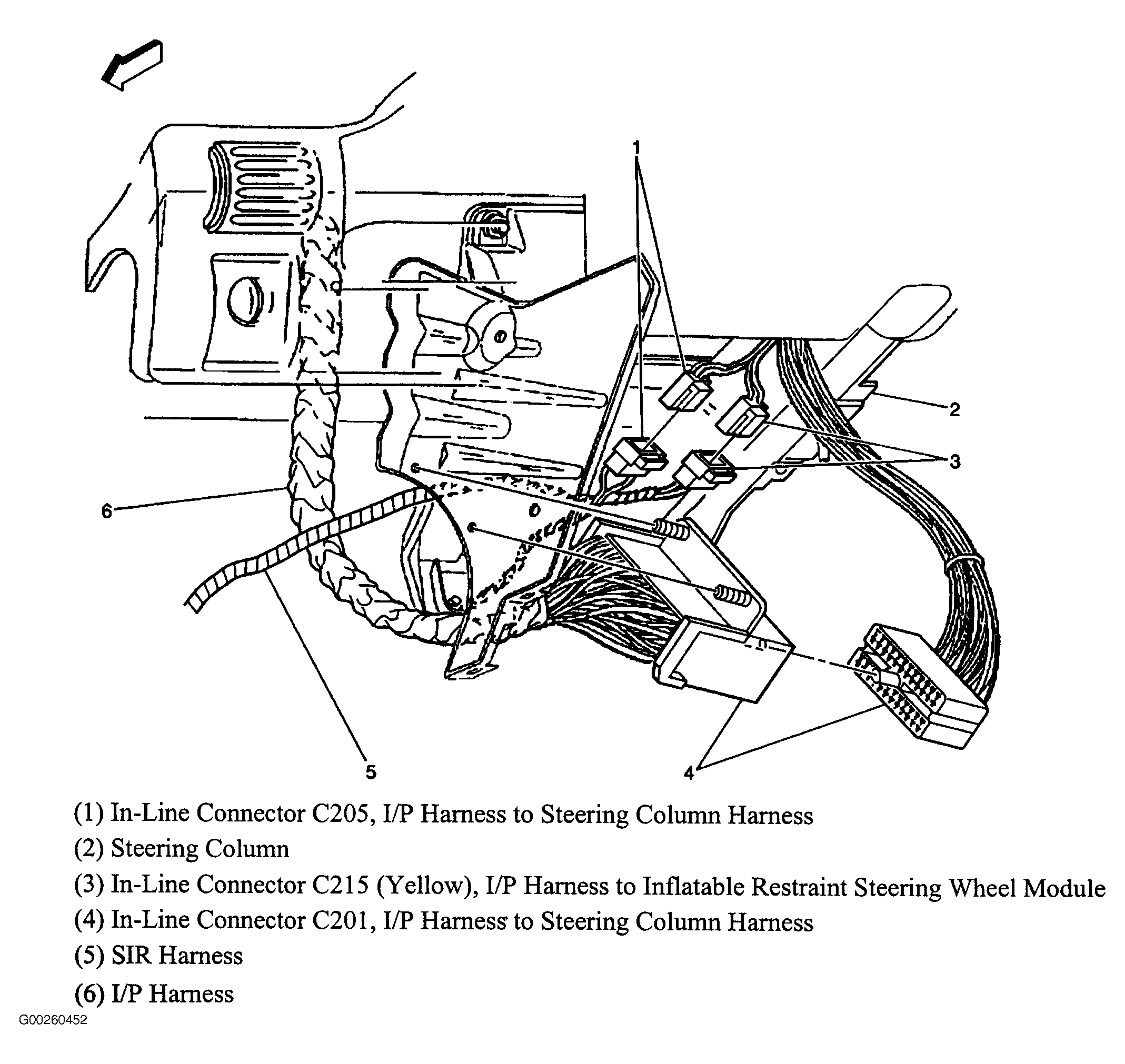 1

2

3

6

5

4

(1) In-Line Connector C205, I/P Harness to Steering Column Harness

(2) Steering Column

(3) In-Line Connector C215 (Yellow), I/P Harness to Inflatable Restraint Steering Wheel Module

(4) In-Line Connector C201, I/P Harness to Steering Column Harness

(5) SIR Harness

(6) I/P Harness

G00260452