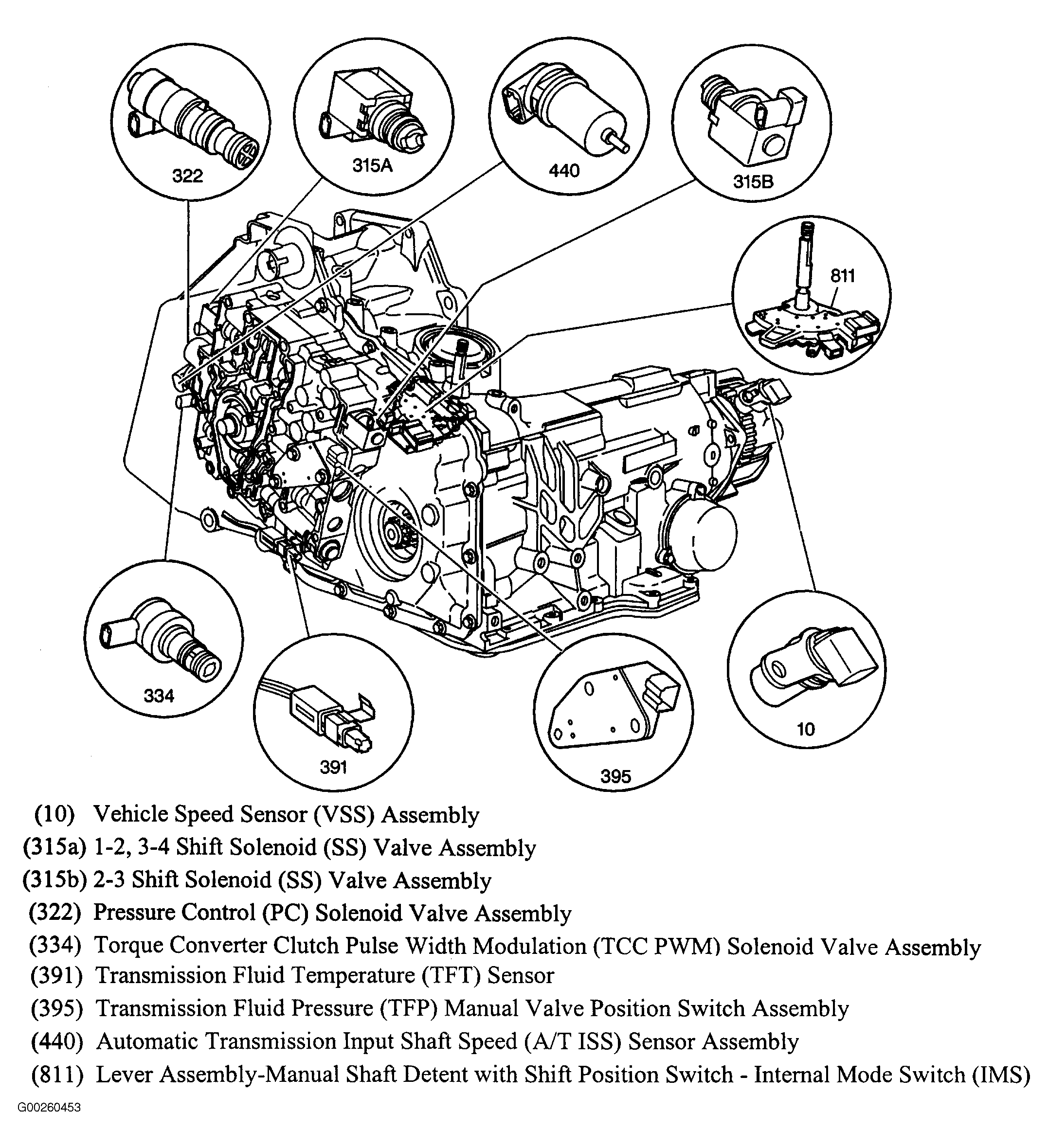 322

315A

440

315B

811

334

391

395

10

(10) Vehicle Speed Sensor (VSS) Assembly
(315a) 1-2, 3-4 Shift Solenoid (SS) Valve Assembly
(315b) 2-3 Shift Solenoid (SS) Valve Assembly
(322) Pressure Control (PC) Solenoid Valve Assembly
(334) Torque Converter Clutch Pulse Width Modulation (TCC PWM) Solenoid Valve Assembly
(391) Transmission Fluid Temperature (TFT) Sensor
(395) Transmission Fluid Pressure (TFP) Manual Valve Position Switch Assembly
(440) Automatic Transmission Input Shaft Speed (A/T ISS) Sensor Assembly
(811) Lever Assembly-Manual Shaft Detent with Shift Position Switch - Internal Mode Switch (IMS)

G00260453