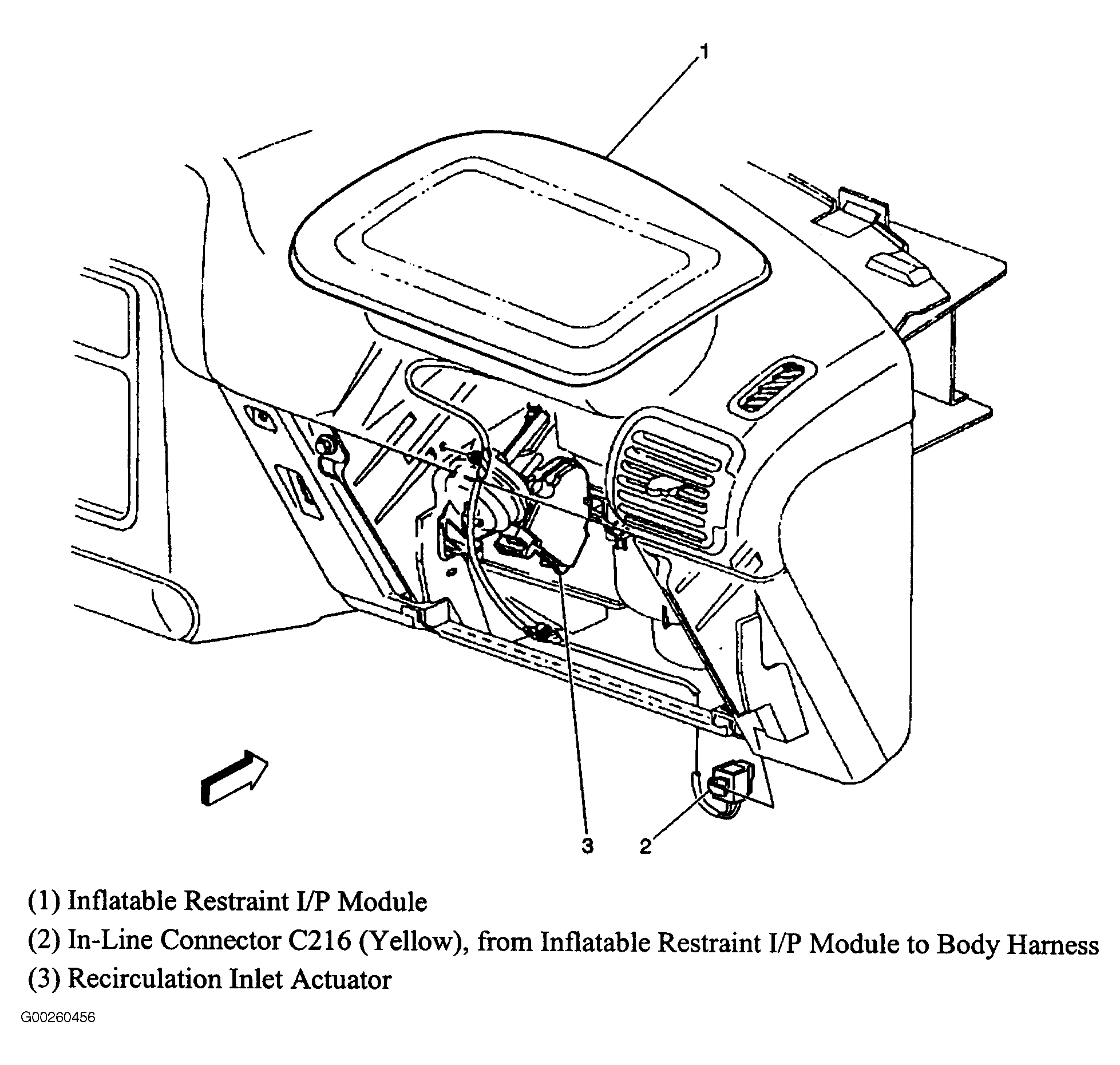 1

3

2

(1) Inflatable Restraint I/P Module

(2) In-Line Connector C216 (Yellow), from Inflatable Restraint I/P Module to Body Harness

(3) Recirculation Inlet Actuator

G00260456