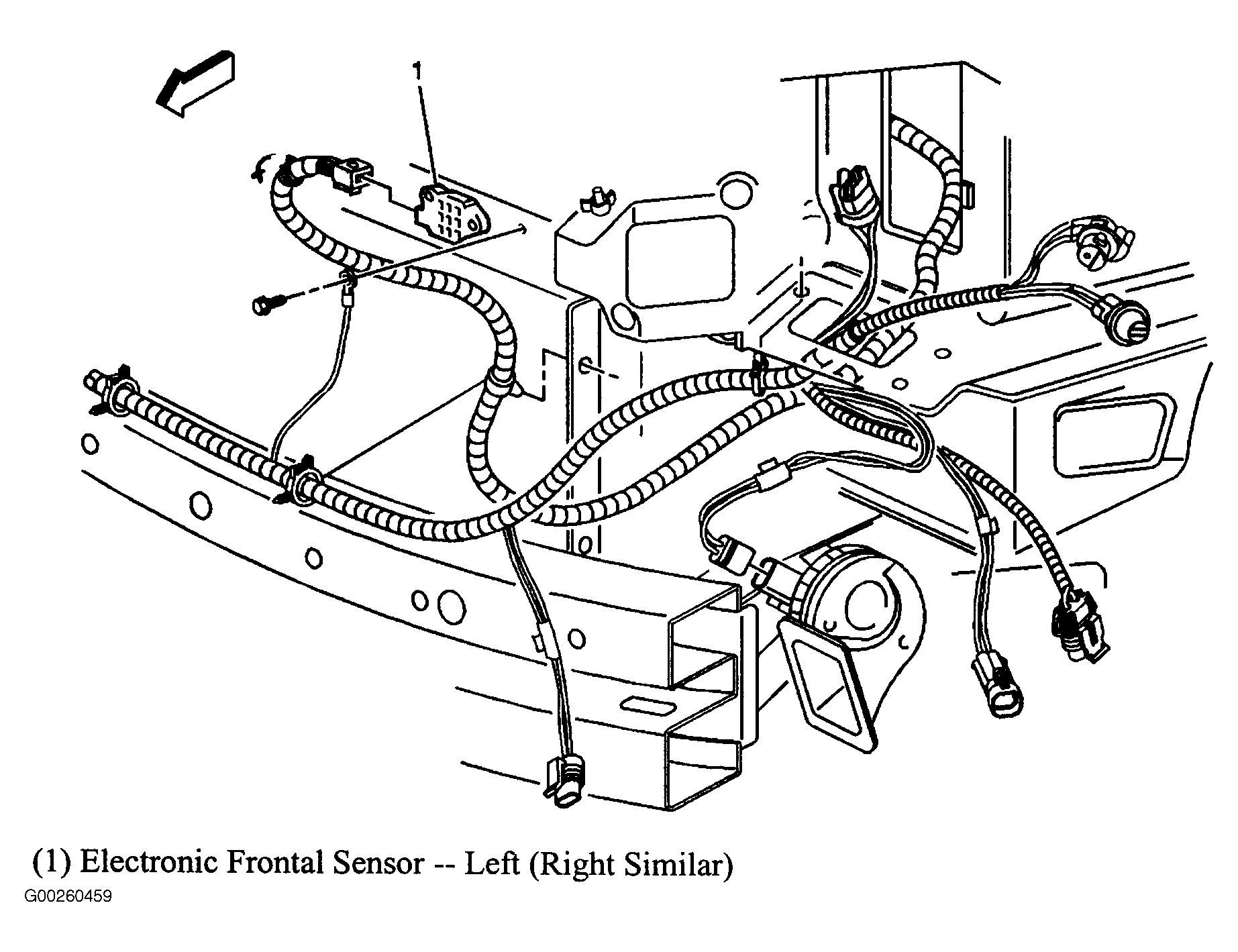 1

(1) Electronic Frontal Sensor -- Left (Right Similar)

G00260459