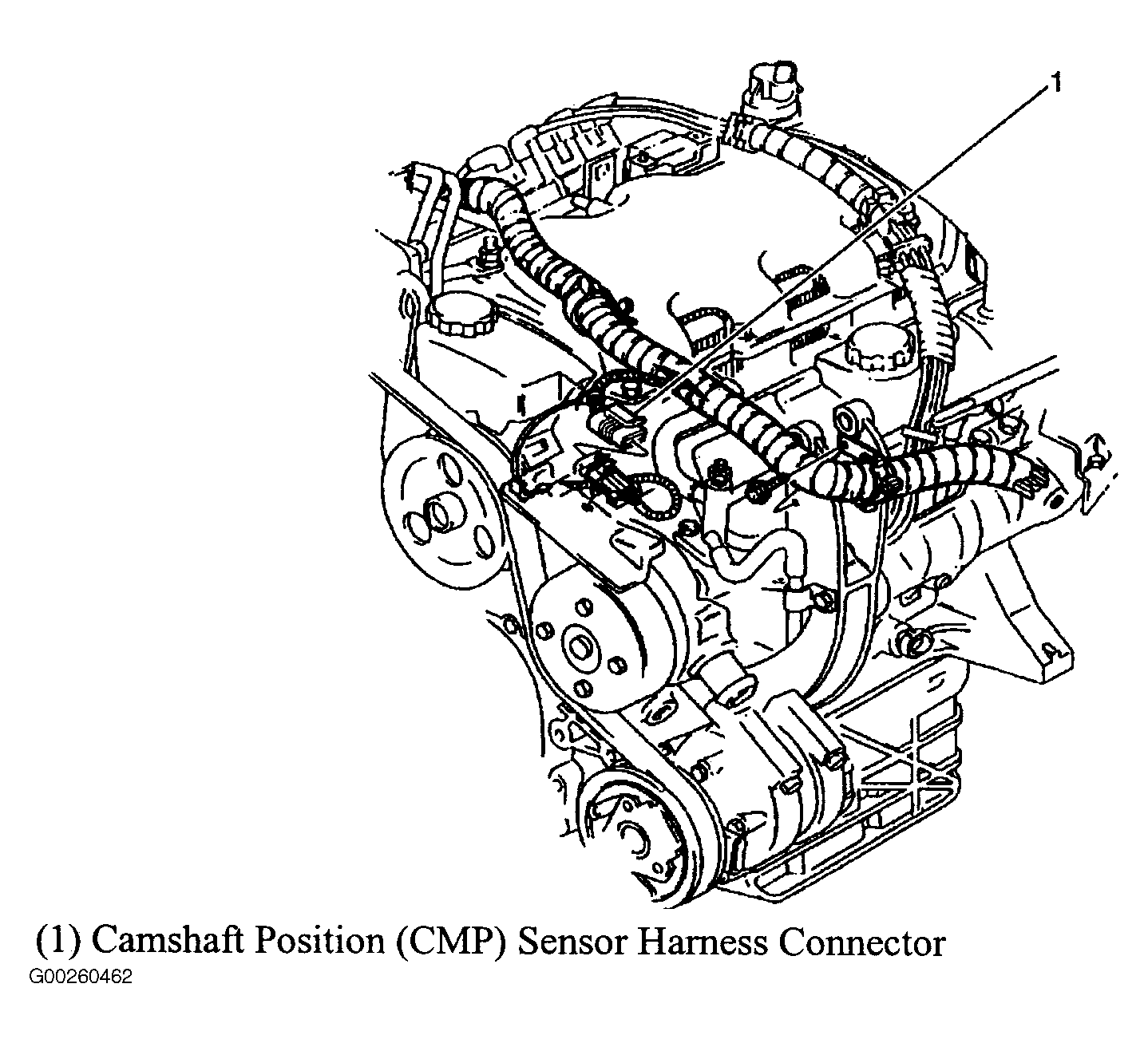 1

(1) Camshaft Position (CMP) Sensor Harness Connector

G00260462