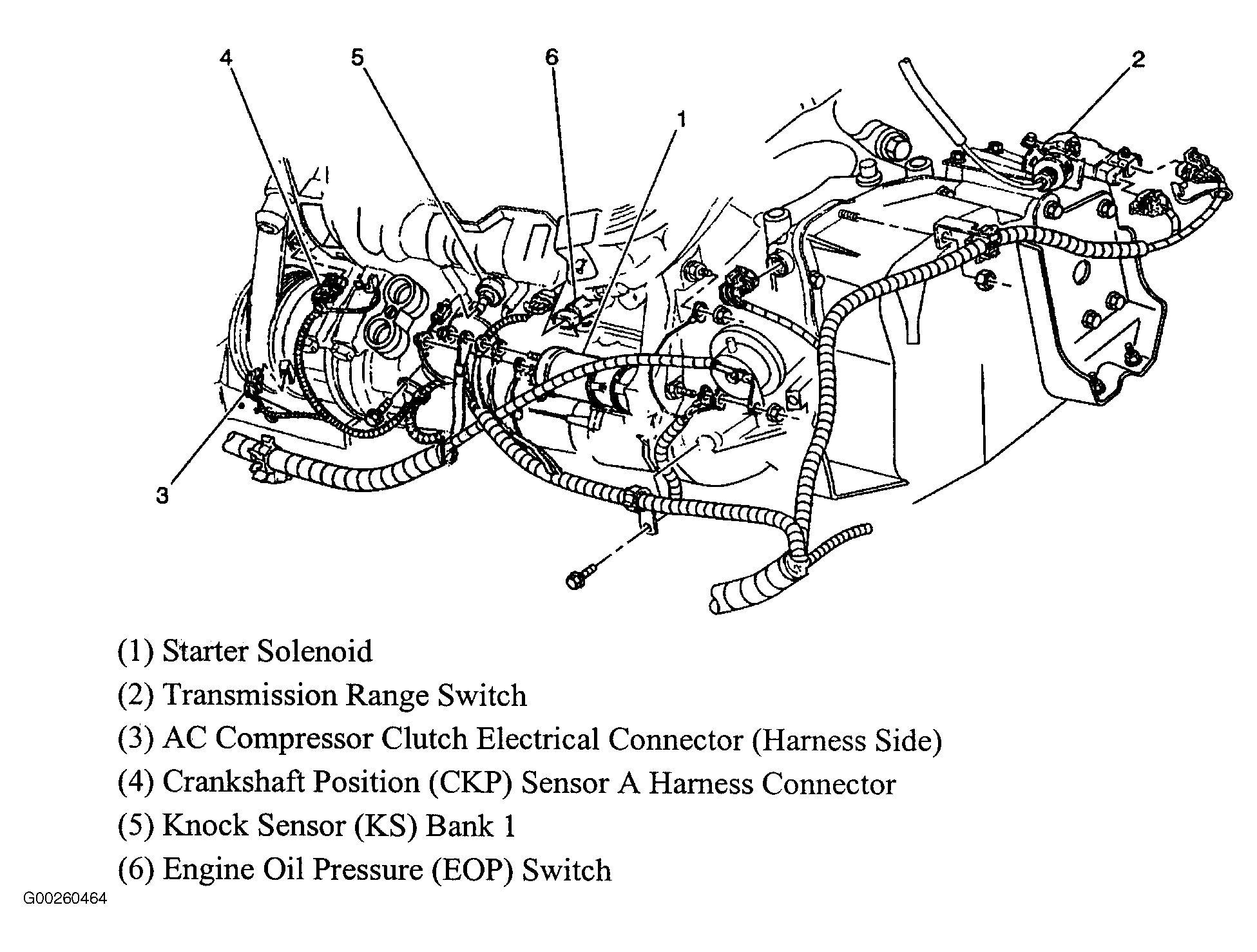 4 5 6 2 1 3

(1) Starter Solenoid

(2) Transmission Range Switch

(3) AC Compressor Clutch Electrical Connector (Harness Side)

(4) Crankshaft Position (CKP) Sensor A Harness Connector

(5) Knock Sensor (KS) Bank 1

(6) Engine Oil Pressure (EOP) Switch

G00260464