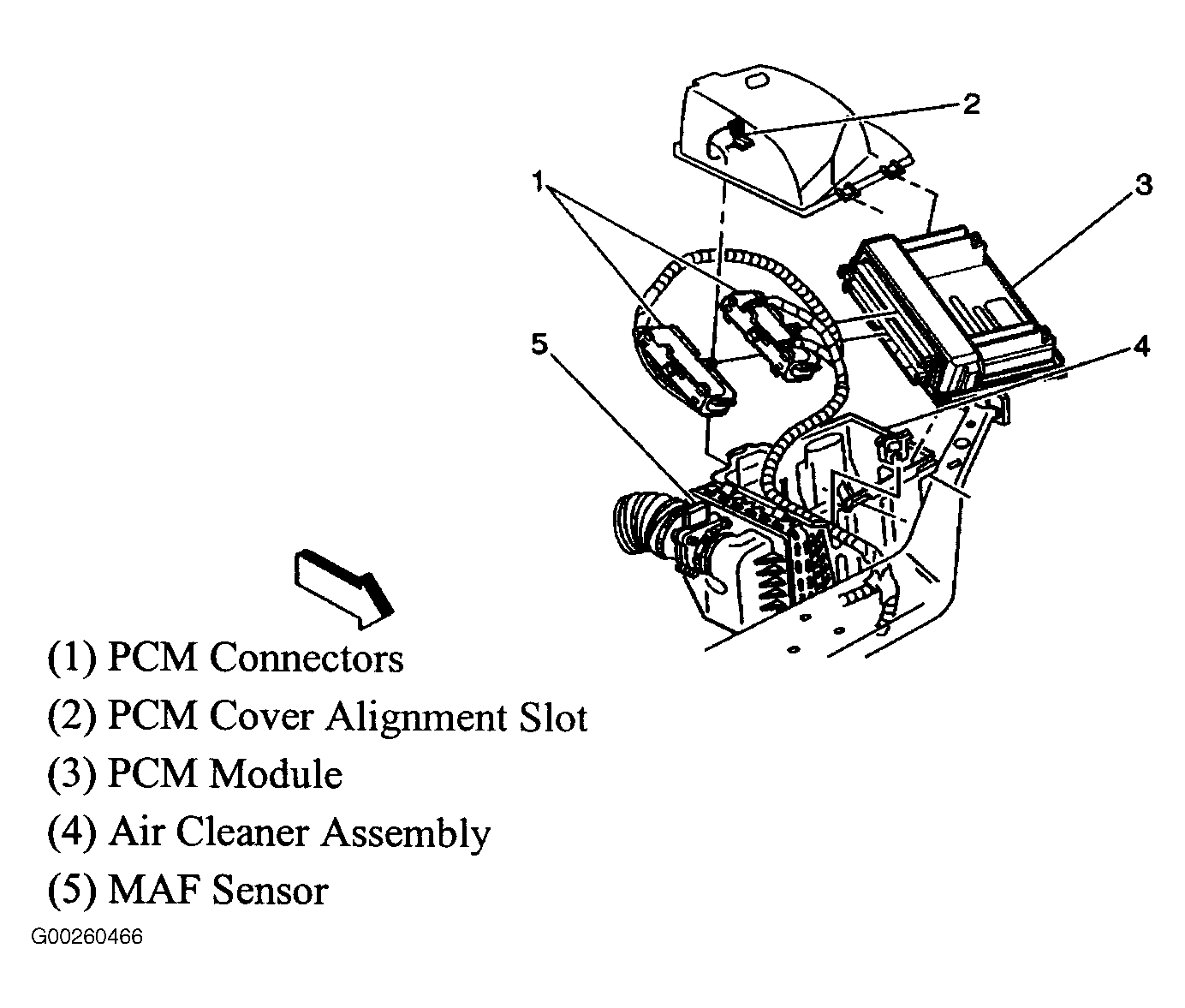 2
1
3
5
4

(1) PCM Connectors
(2) PCM Cover Alignment Slot
(3) PCM Module
(4) Air Cleaner Assembly
(5) MAF Sensor

G00260466