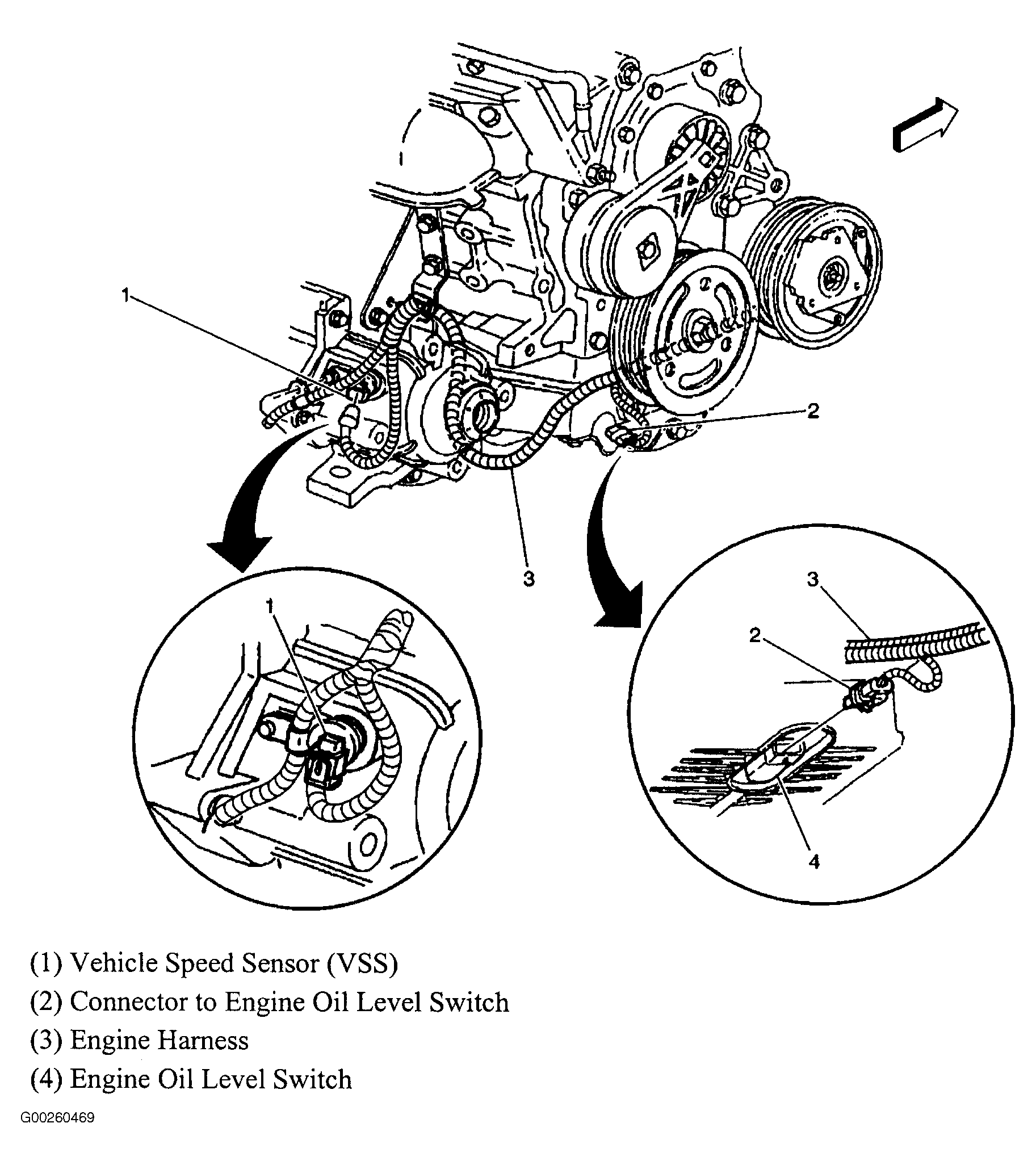 1
2
3
1
3
2
4

(1) Vehicle Speed Sensor (VSS)
(2) Connector to Engine Oil Level Switch
(3) Engine Harness
(4) Engine Oil Level Switch

G00260469