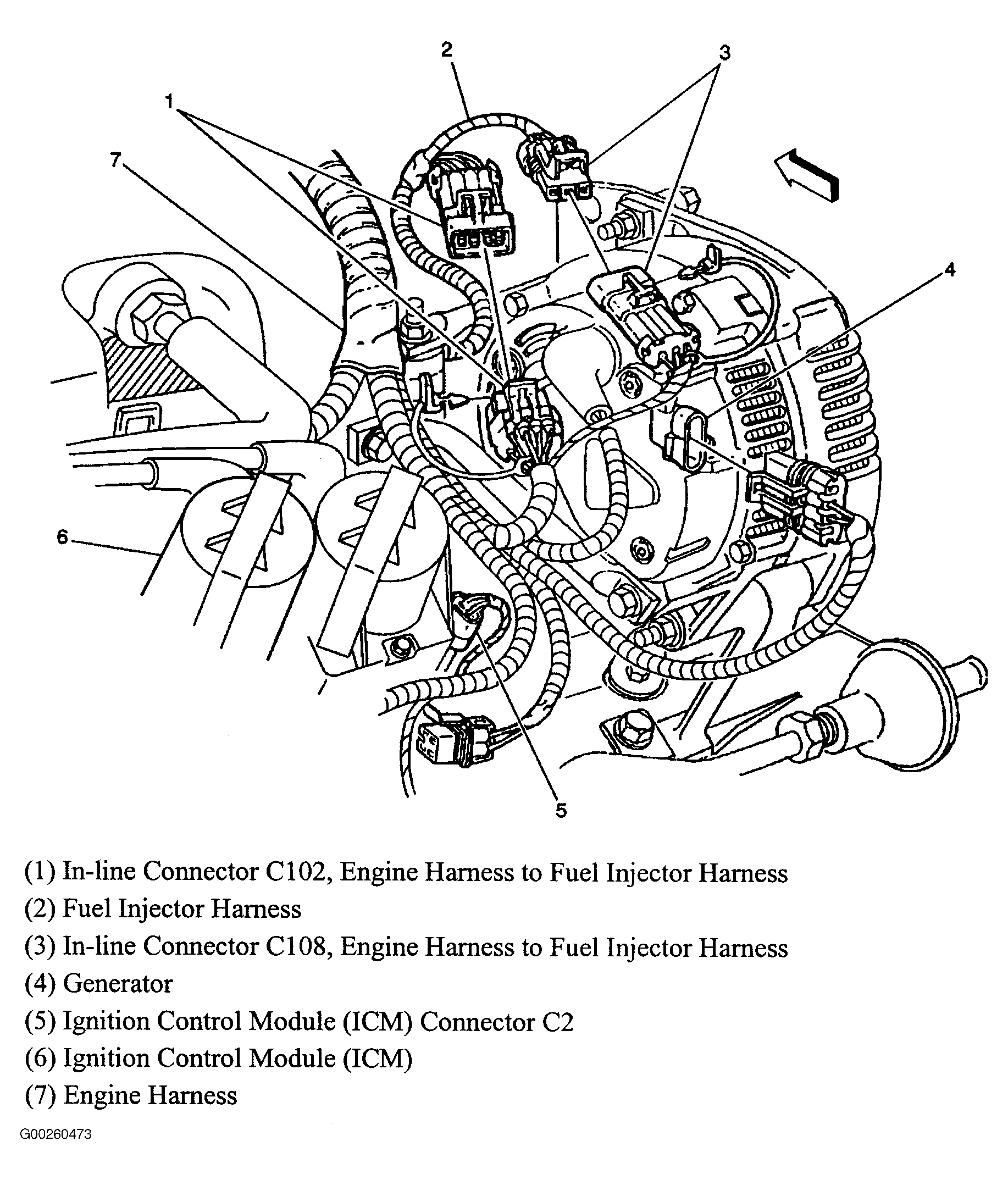 2
3
1
7
4
6
5

(1) In-line Connector C102, Engine Harness to Fuel Injector Harness
(2) Fuel Injector Harness
(3) In-line Connector C108, Engine Harness to Fuel Injector Harness
(4) Generator
(5) Ignition Control Module (ICM) Connector C2
(6) Ignition Control Module (ICM)
(7) Engine Harness

G00260473