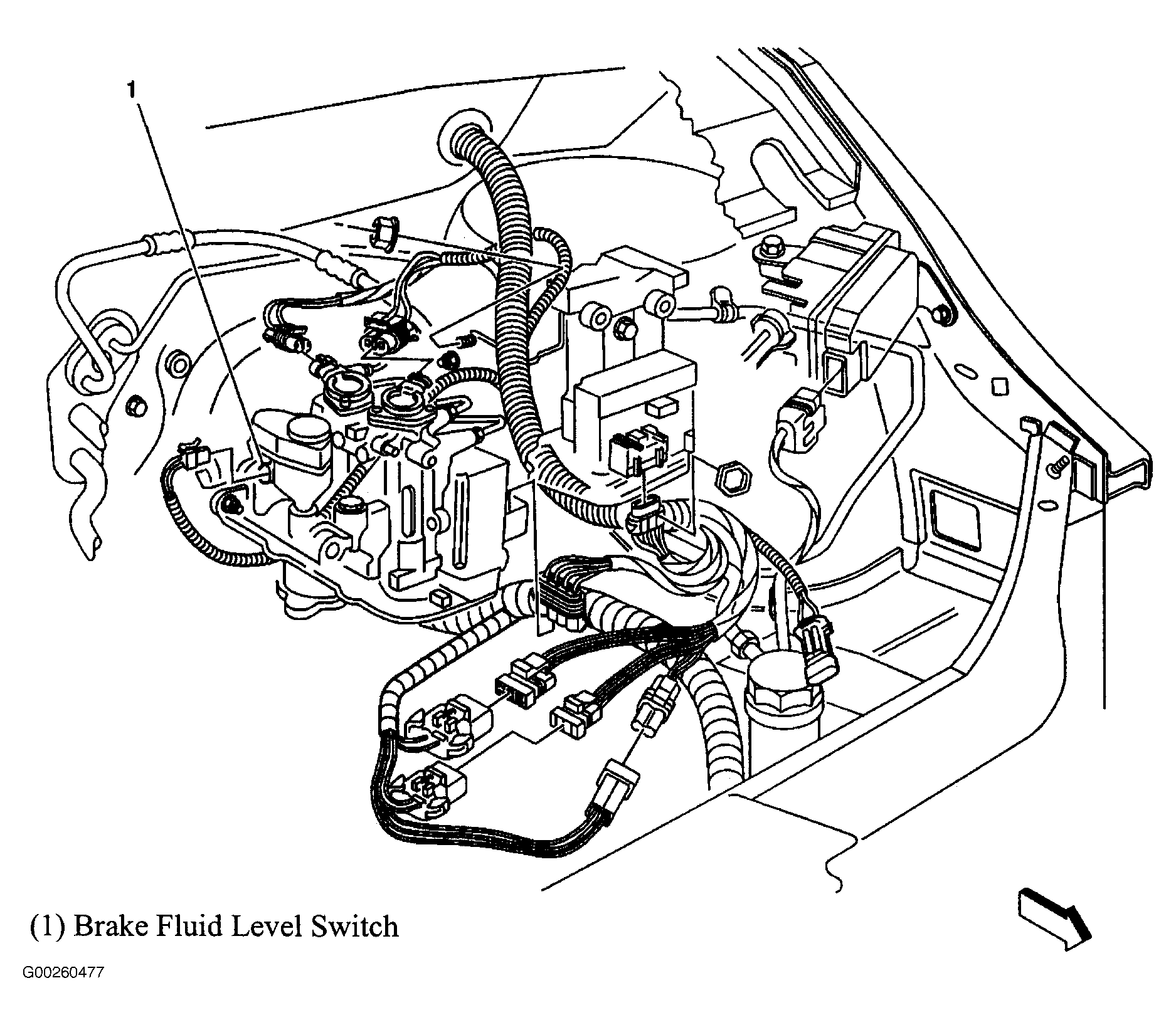 1

(1) Brake Fluid Level Switch

G00260477