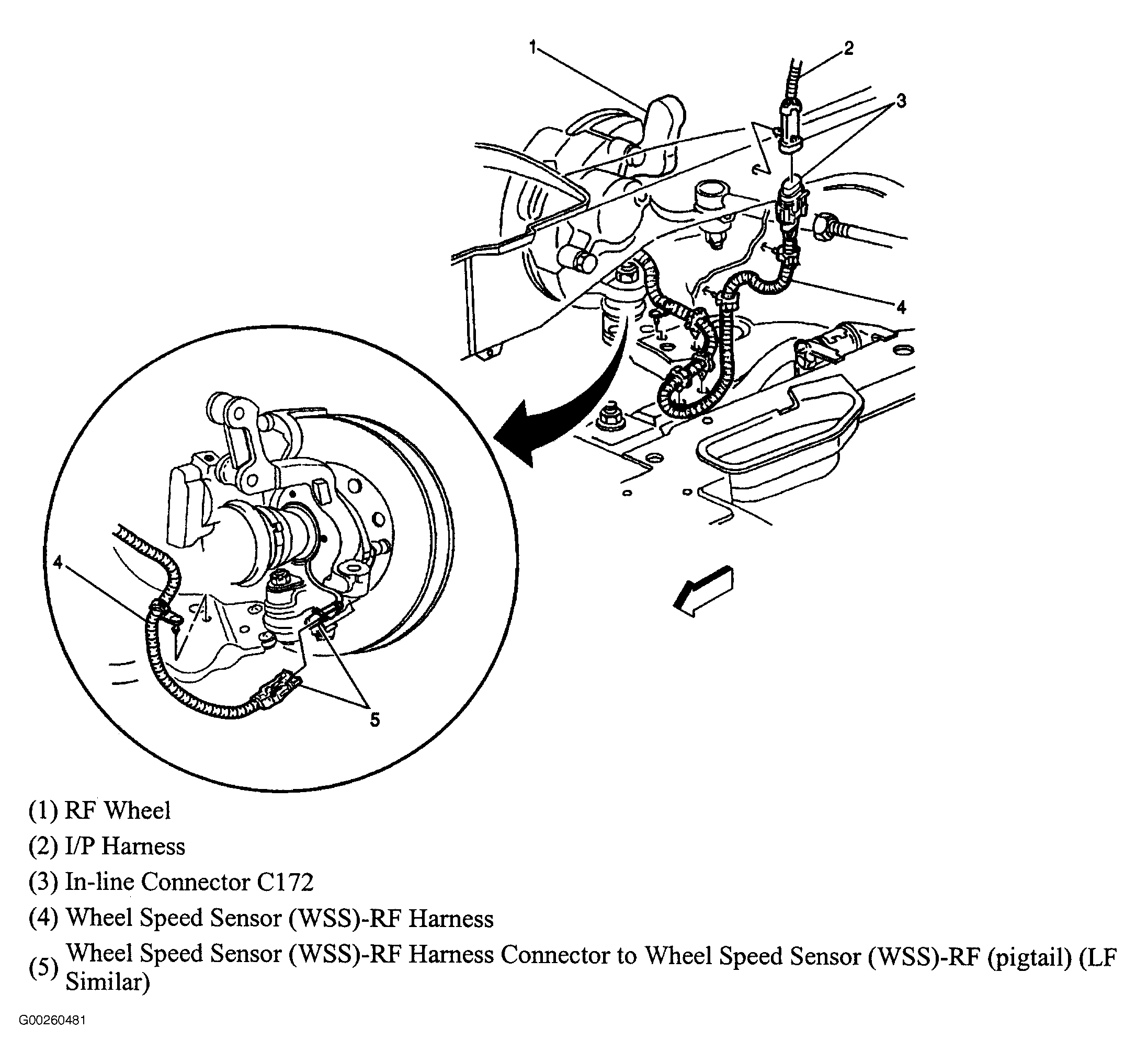 1
2
3
4
4
5

(1) RF Wheel

(2) I/P Harness

(3) In-line Connector C172

(4) Wheel Speed Sensor (WSS)-RF Harness

(5) Wheel Speed Sensor (WSS)-RF Harness Connector to Wheel Speed Sensor (WSS)-RF (pigtail) (LF Similar)

G00260481