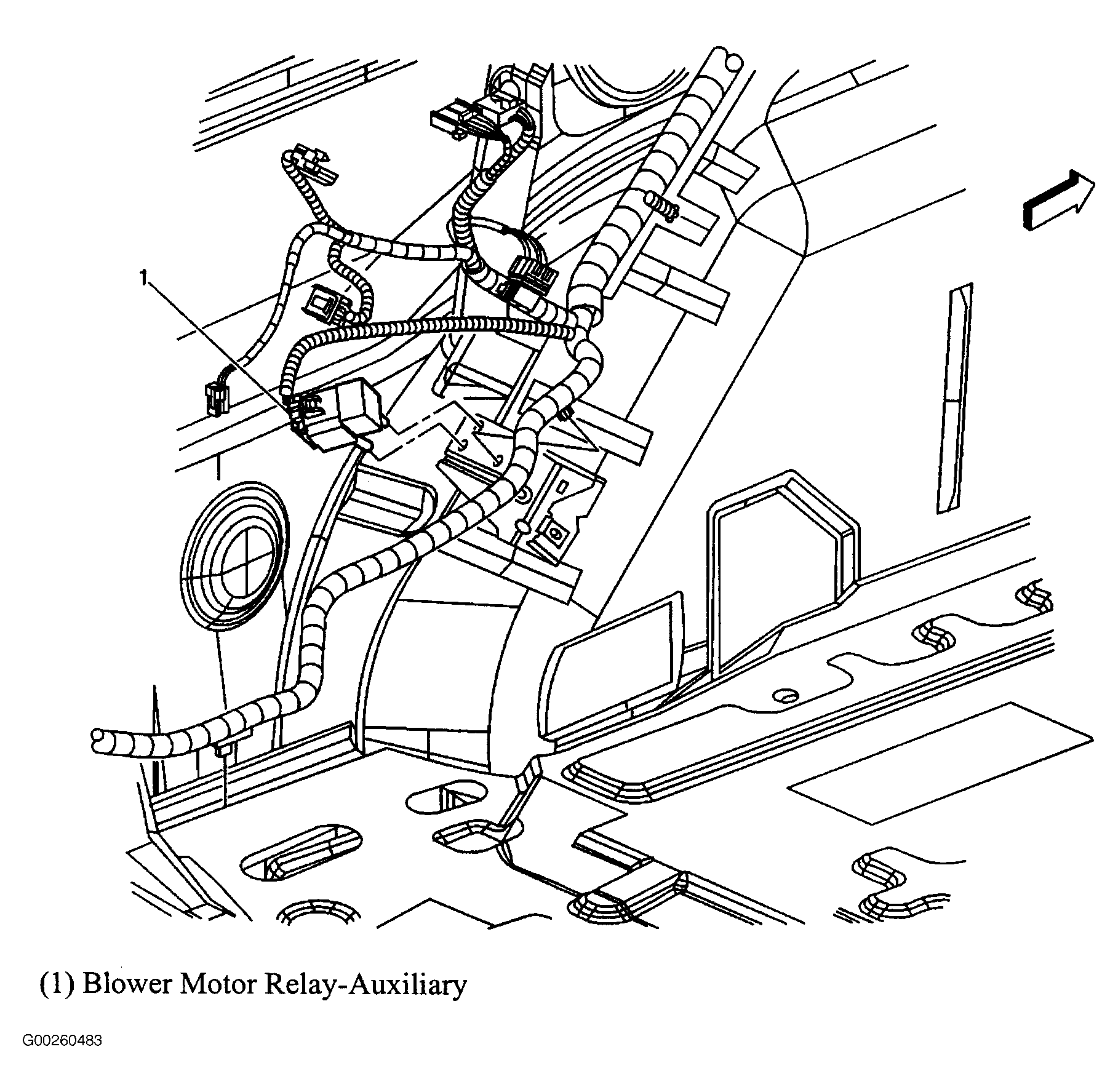 1

(1) Blower Motor Relay-Auxiliary

G00260483