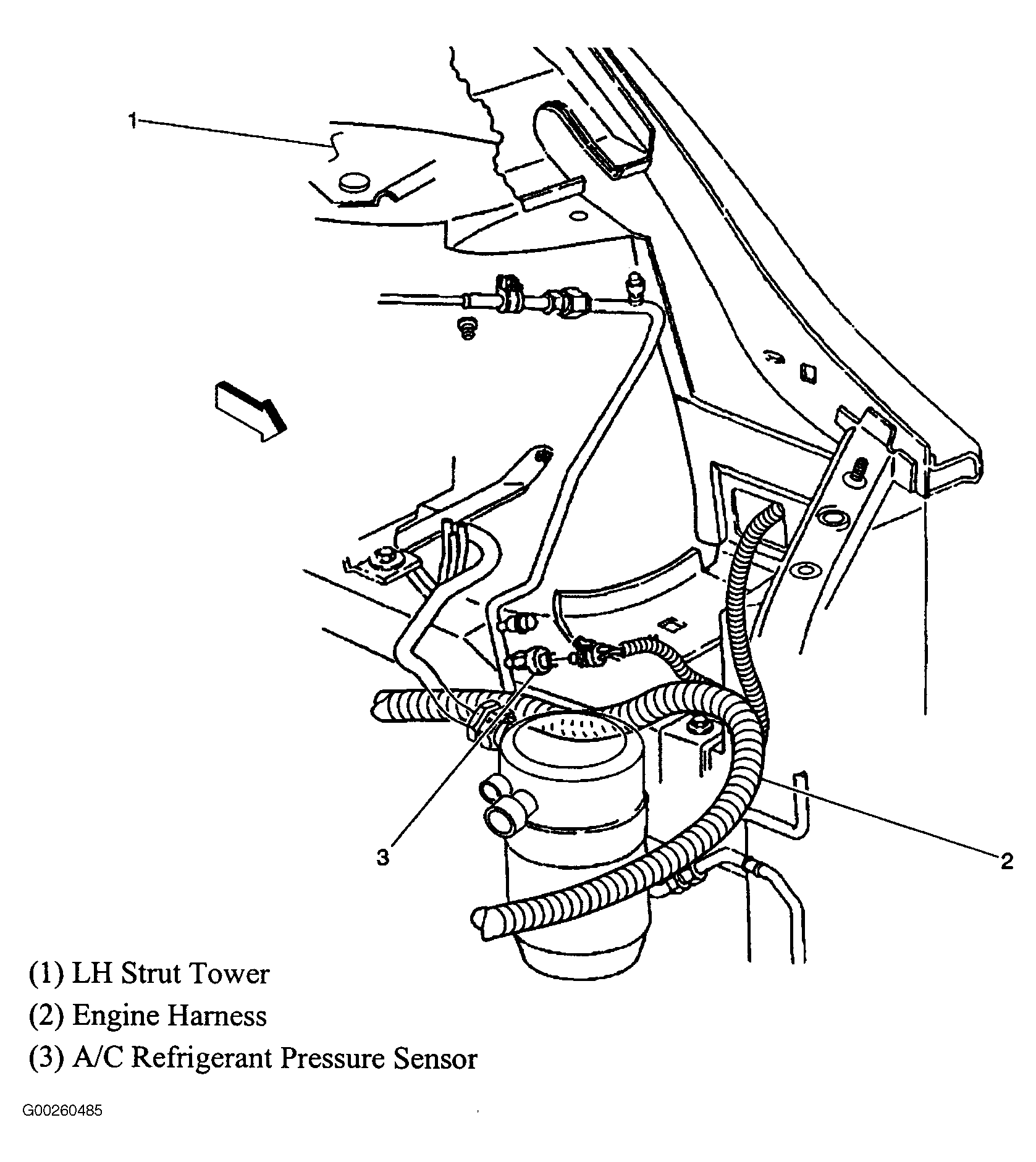 1

3

2

(1) LH Strut Tower
(2) Engine Harness
(3) A/C Refrigerant Pressure Sensor

G00260485