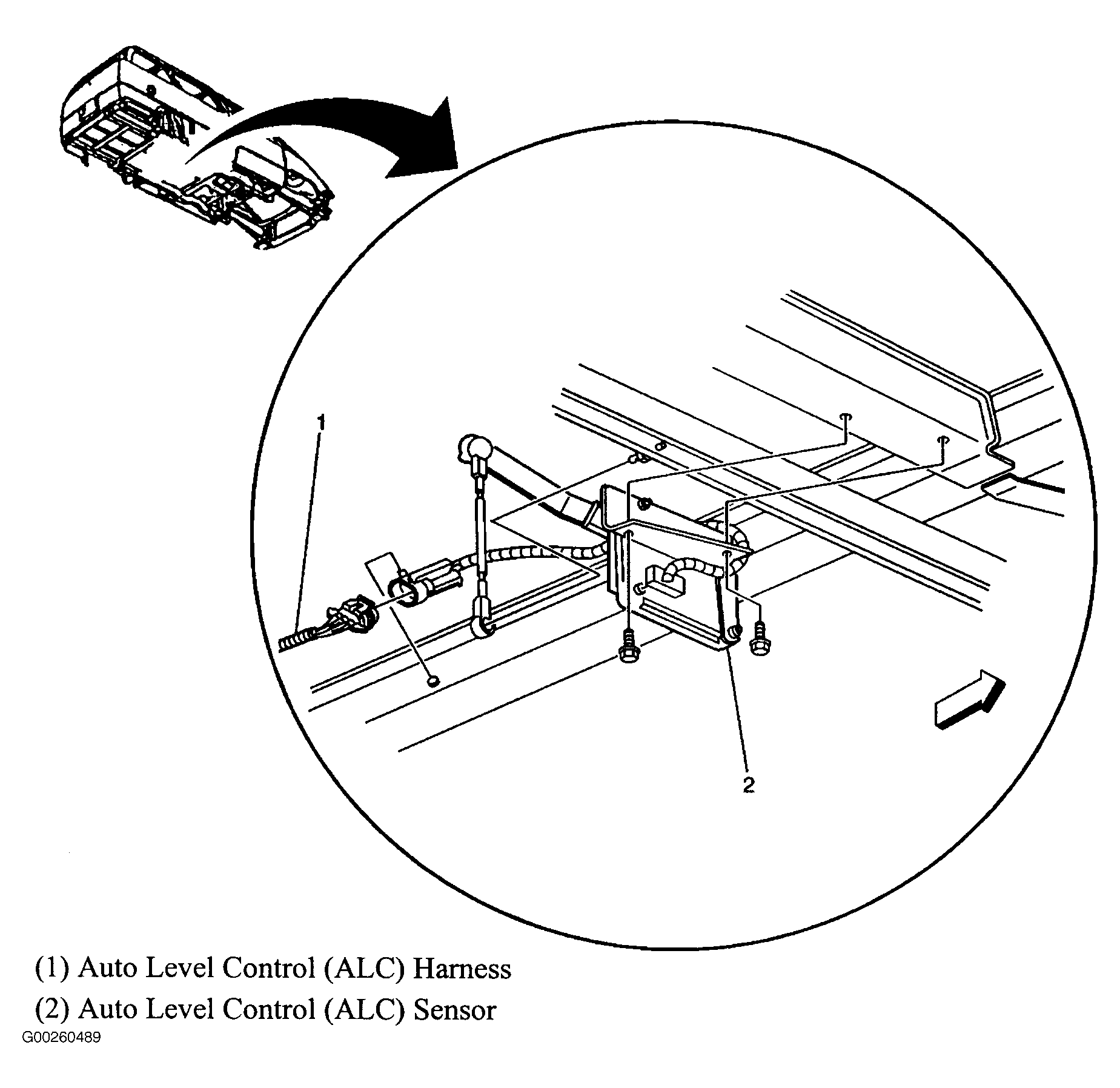 1

2

(1) Auto Level Control (ALC) Harness

(2) Auto Level Control (ALC) Sensor

G00260489