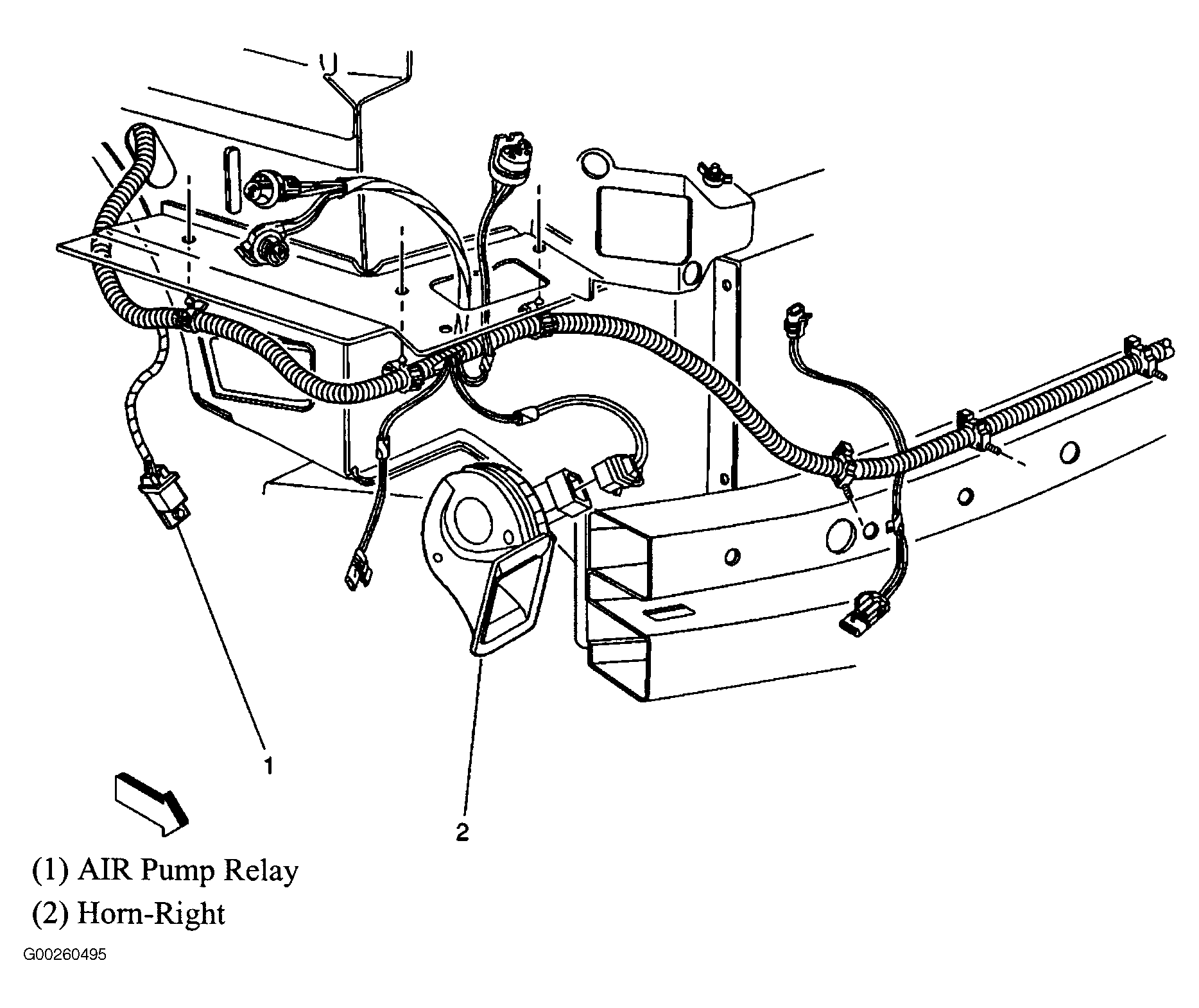 1

2

(1) AIR Pump Relay
(2) Horn-Right

G00260495