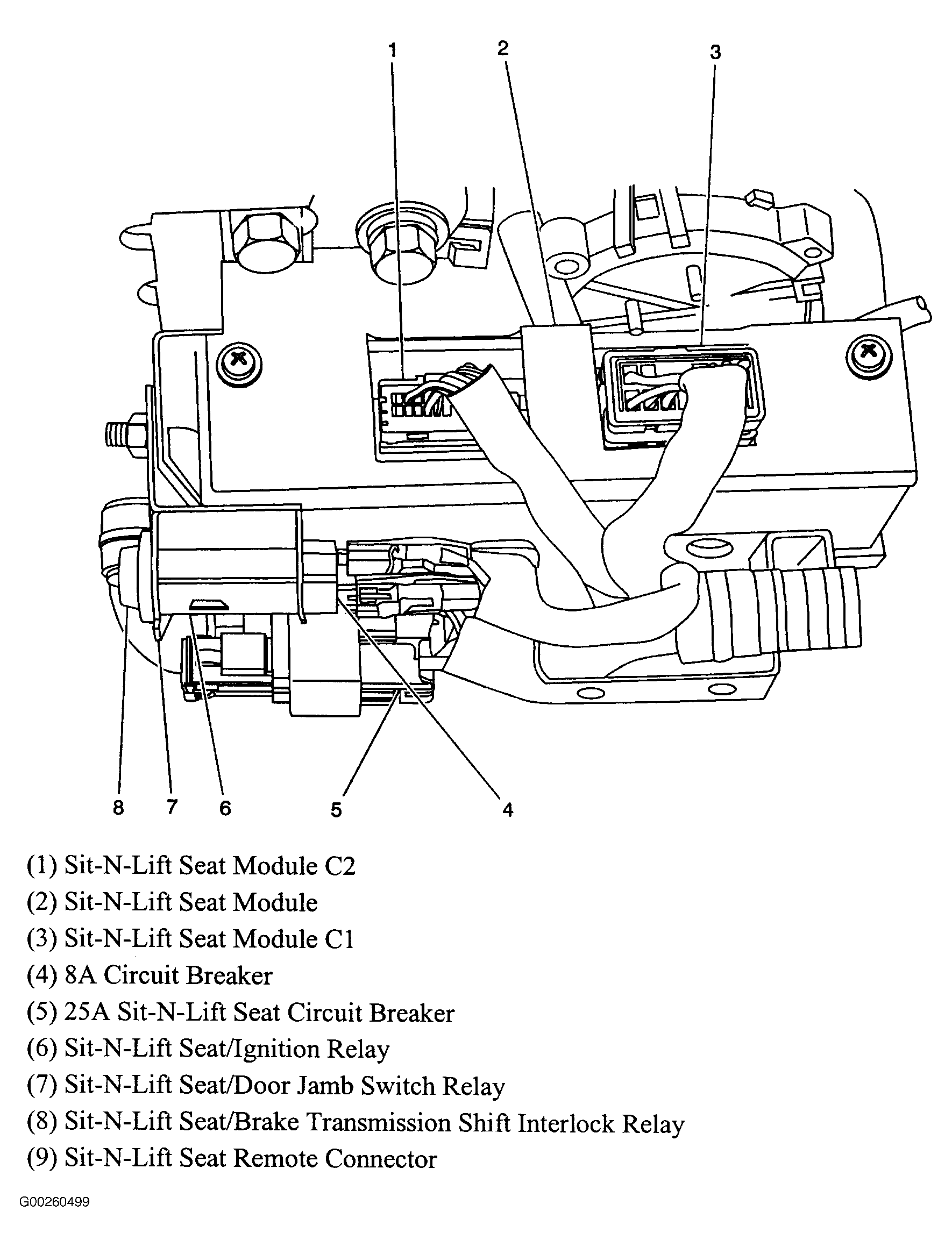 1
2
3
8
7
6
5
4

(1) Sit-N-Lift Seat Module C2
(2) Sit-N-Lift Seat Module
(3) Sit-N-Lift Seat Module C1
(4) 8A Circuit Breaker
(5) 25A Sit-N-Lift Seat Circuit Breaker
(6) Sit-N-Lift Seat/Ignition Relay
(7) Sit-N-Lift Seat/Door Jamb Switch Relay
(8) Sit-N-Lift Seat/Brake Transmission Shift Interlock Relay
(9) Sit-N-Lift Seat Remote Connector

G00260499