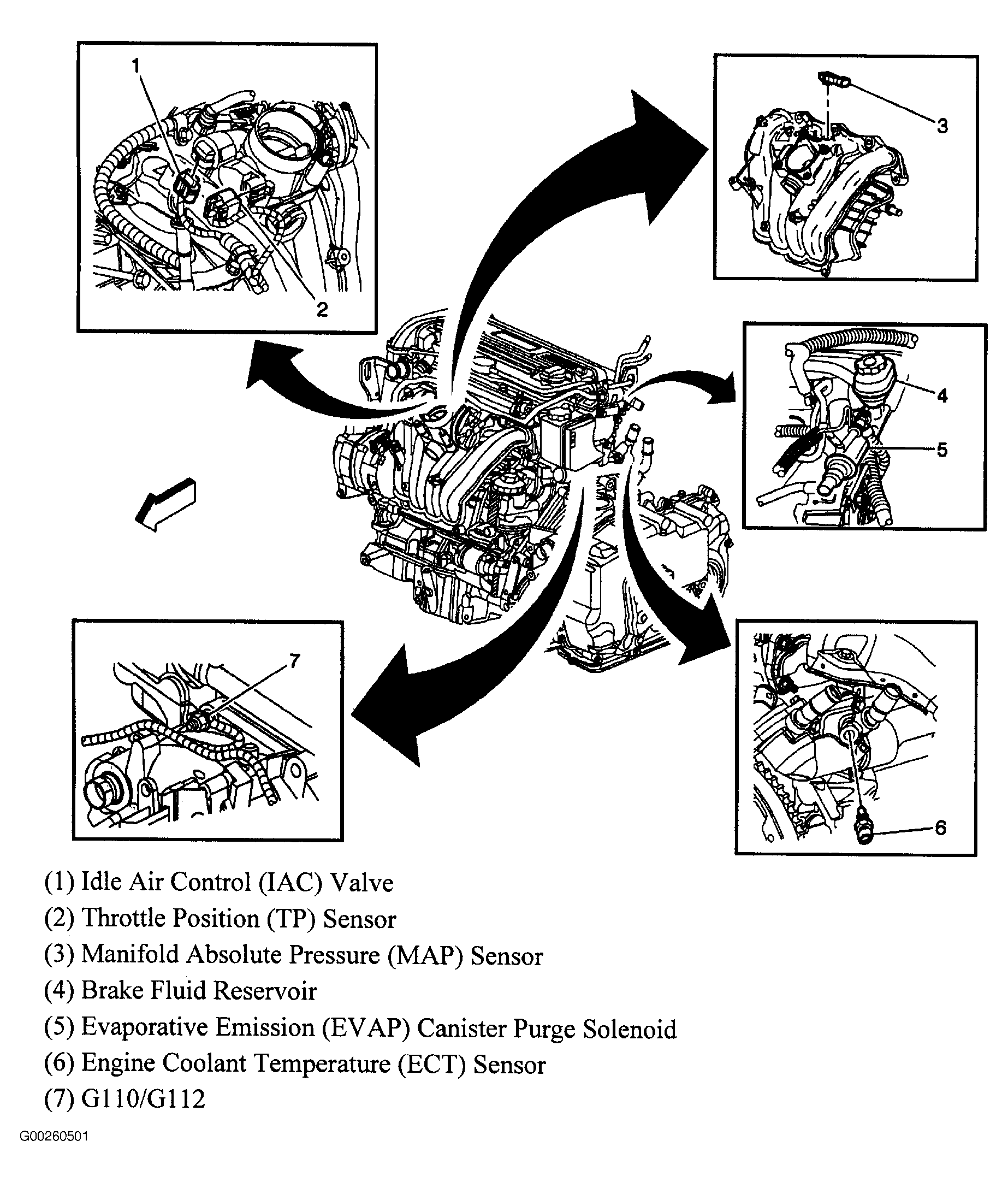 1
2
3
4
5
7
6

(1) Idle Air Control (IAC) Valve
(2) Throttle Position (TP) Sensor
(3) Manifold Absolute Pressure (MAP) Sensor
(4) Brake Fluid Reservoir
(5) Evaporative Emission (EVAP) Canister Purge Solenoid
(6) Engine Coolant Temperature (ECT) Sensor
(7) G110/G112

G00260501