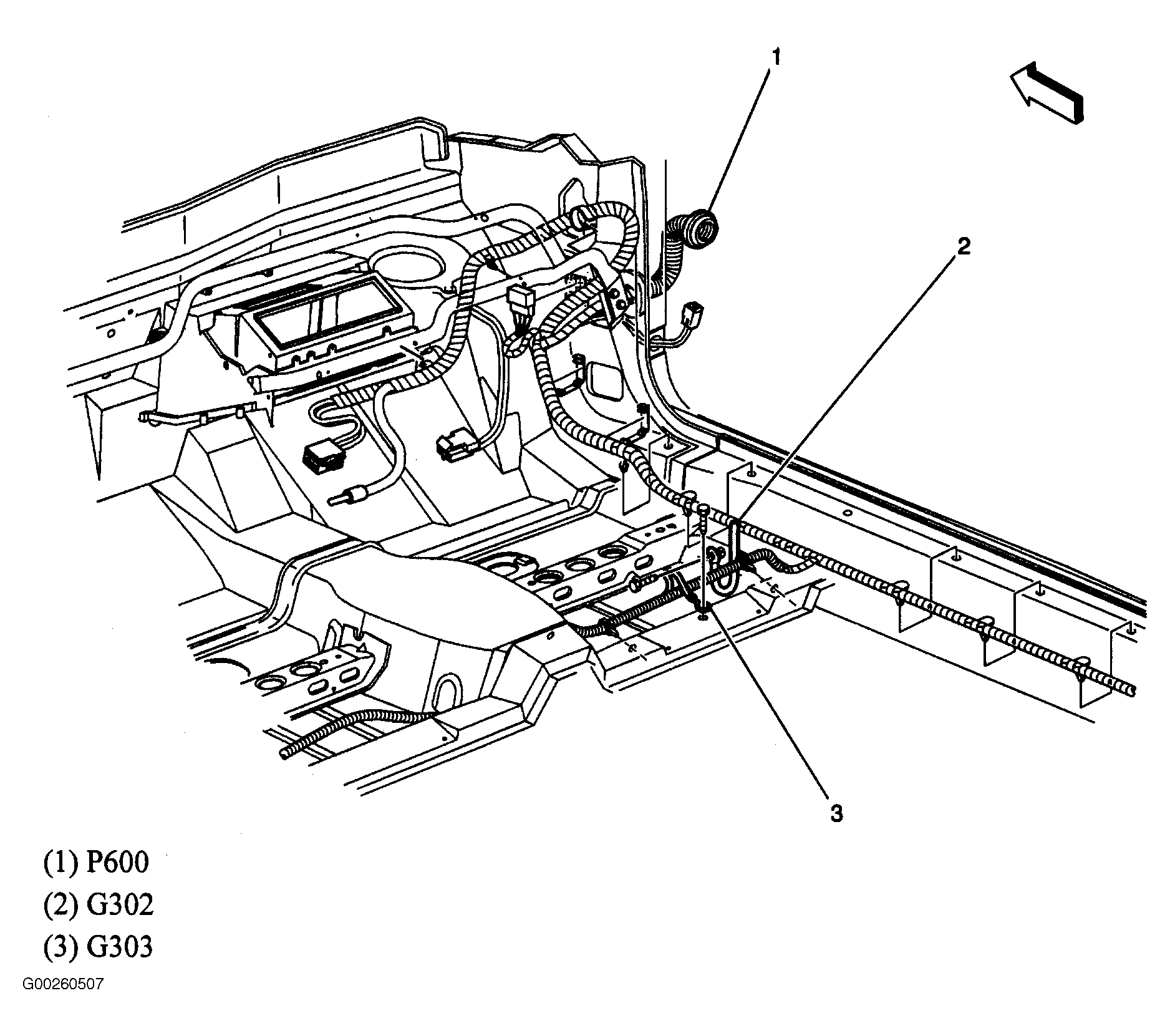 1

2

3

(1) P600

(2) G302

(3) G303

G00260507