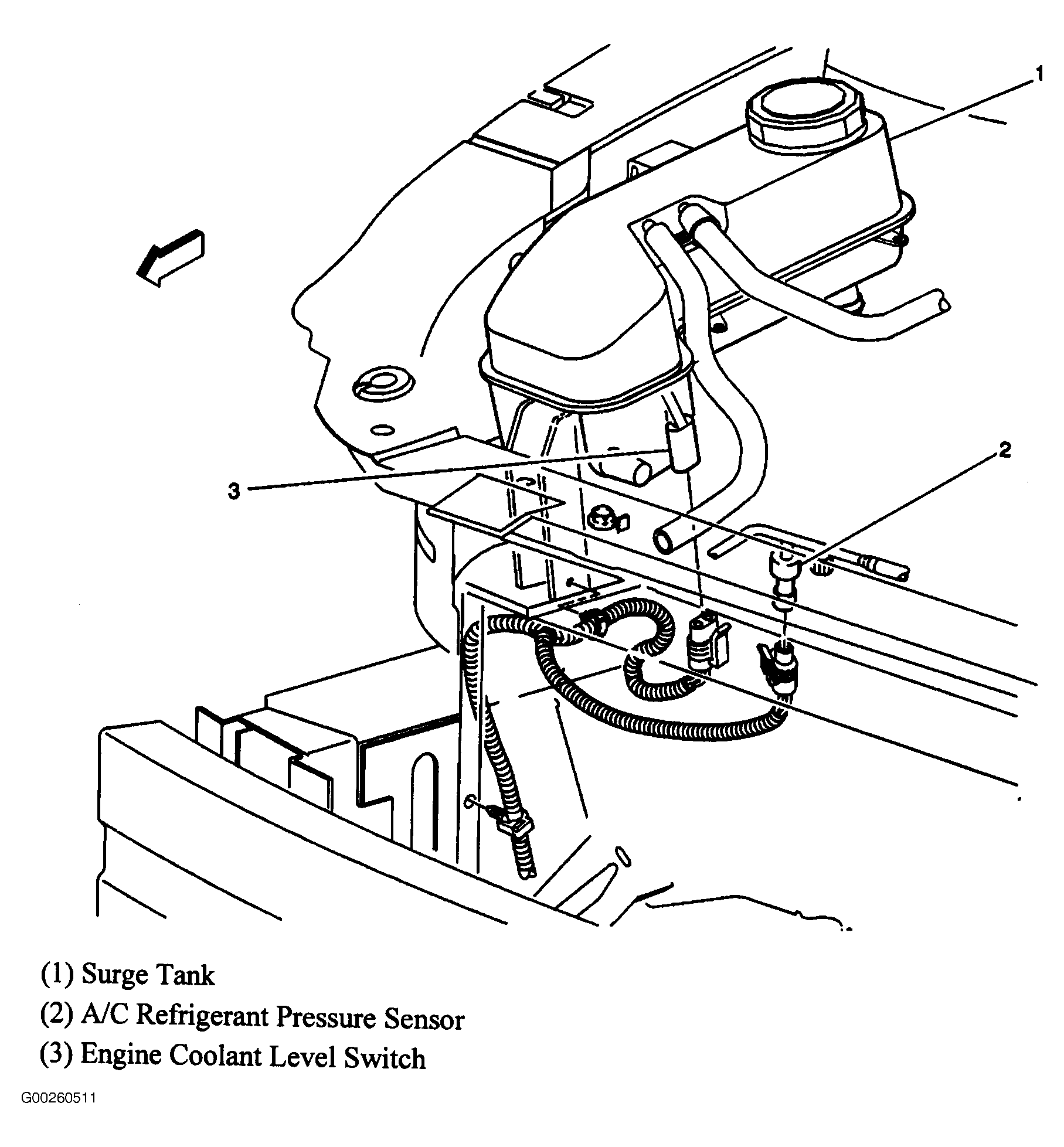 1

2

3

(1) Surge Tank
(2) A/C Refrigerant Pressure Sensor
(3) Engine Coolant Level Switch

G00260511